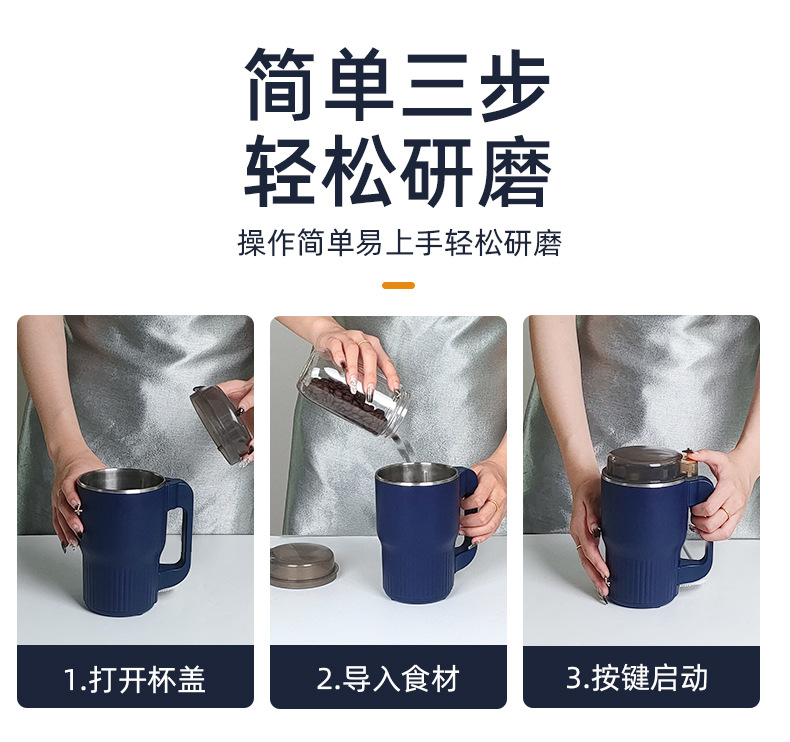 简单三步
轻松研磨

操作简单易上手轻松研磨

1.打开杯盖

2.导入食材

3.按键启动