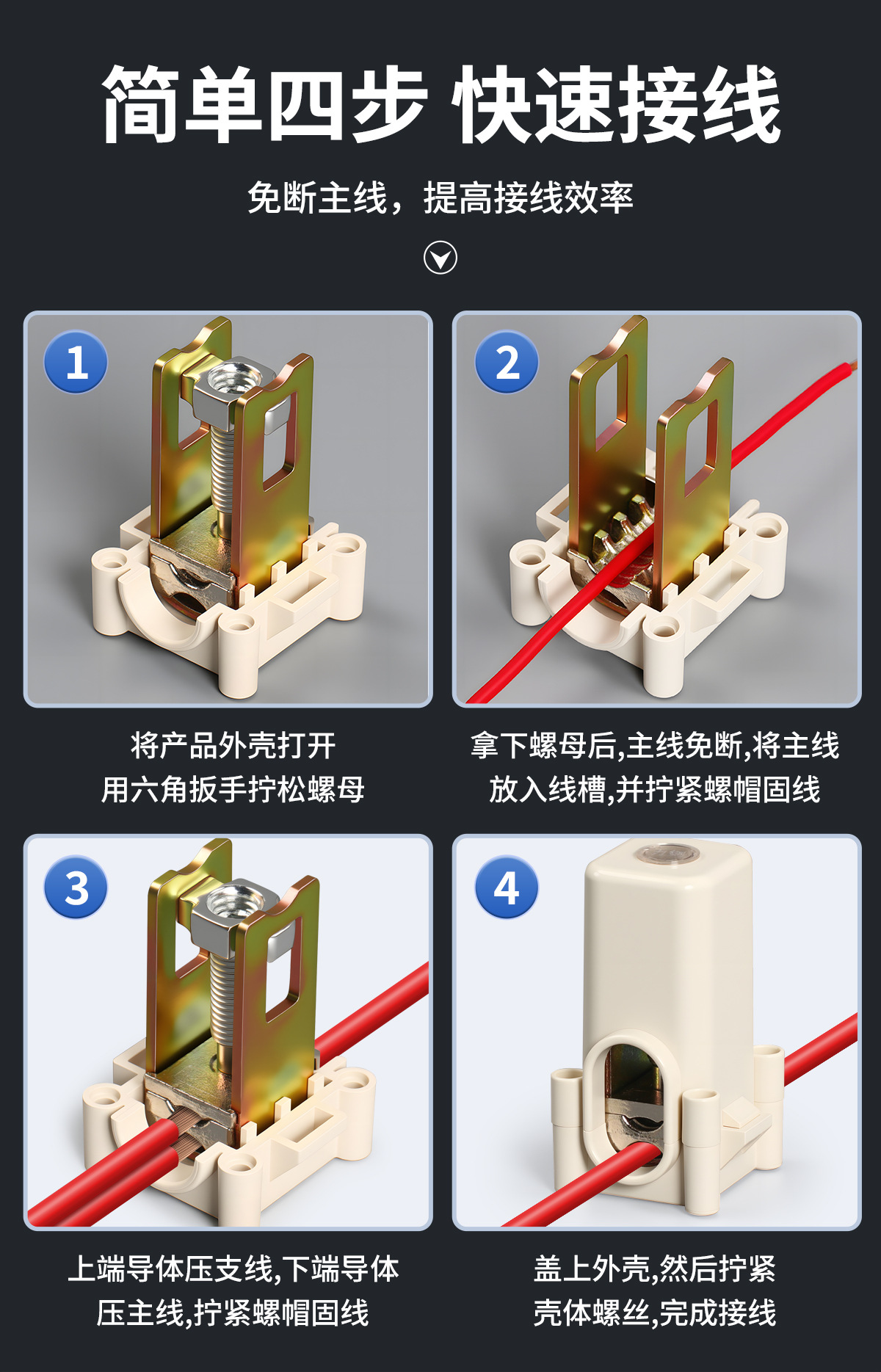 简单四步 快速接线

免断主线，提高接线效率

1

将产品外壳打开
用六角扳手拧松螺母

2

拿下螺母后,主线免断,将主线
放入线槽,并拧紧螺帽固线

3

上端导体压支线,下端导体
压主线,拧紧螺帽固线

4

盖上外壳,然后拧紧
壳体螺丝,完成接线