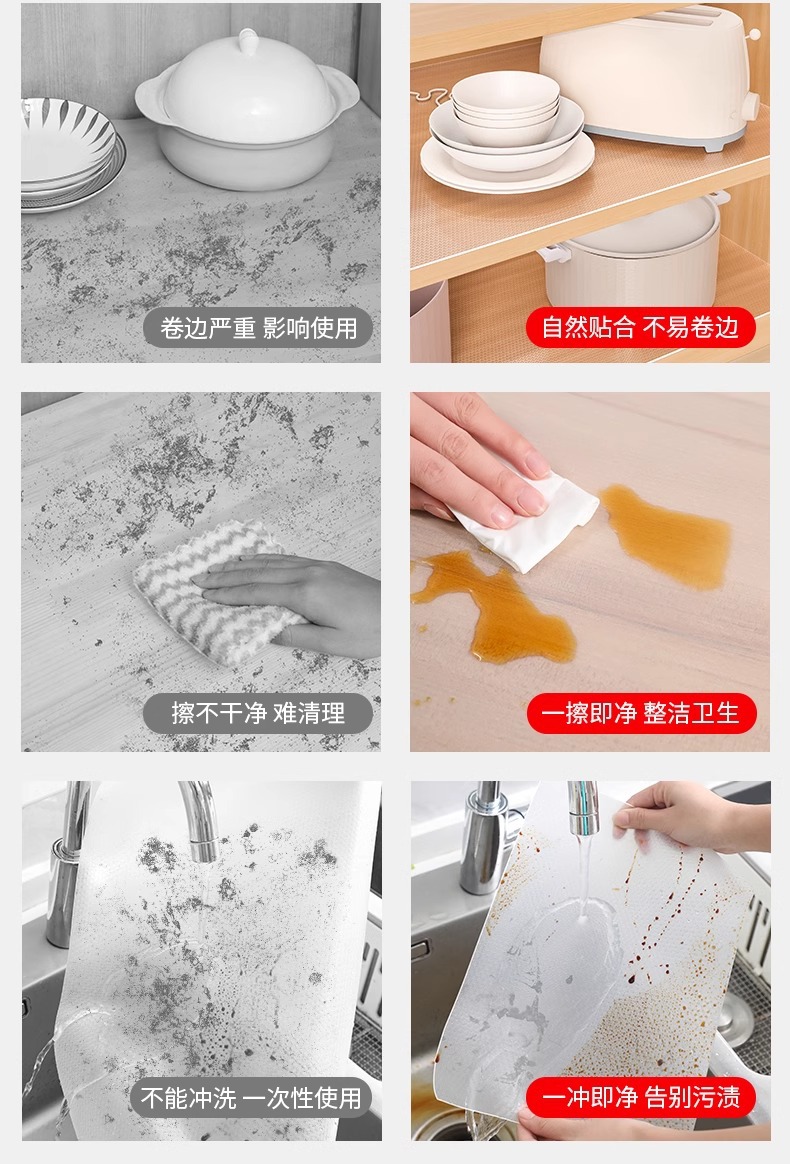 卷边严重 影响使用

自然贴合 不易卷边

擦不干净 难清理

一擦即净 整洁卫生

不能冲洗 一次性使用

一冲即净 告别污渍