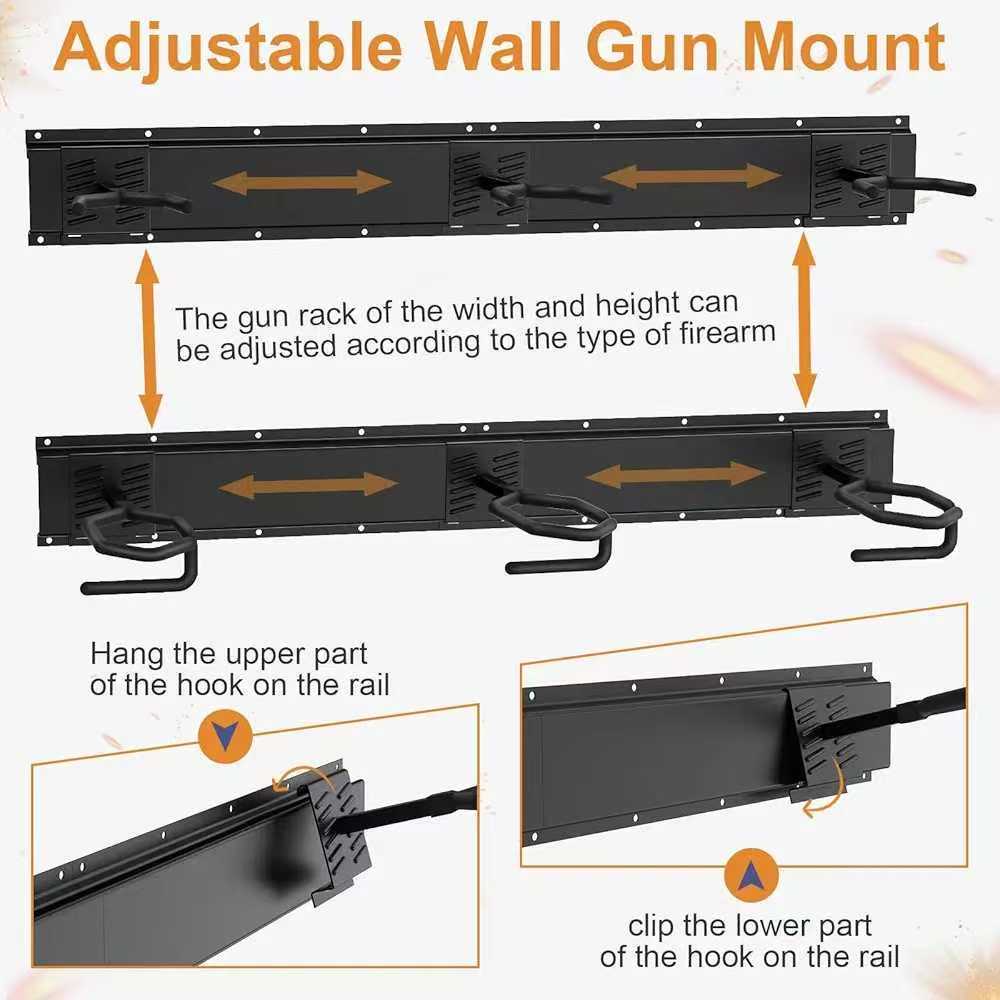 Adjustable Wall Gun Mount

The gun rack of the width and height can be adjusted according to the type of firearm

Hang the upper part of the hook on the rail

clip the lower part of the hook on the rail