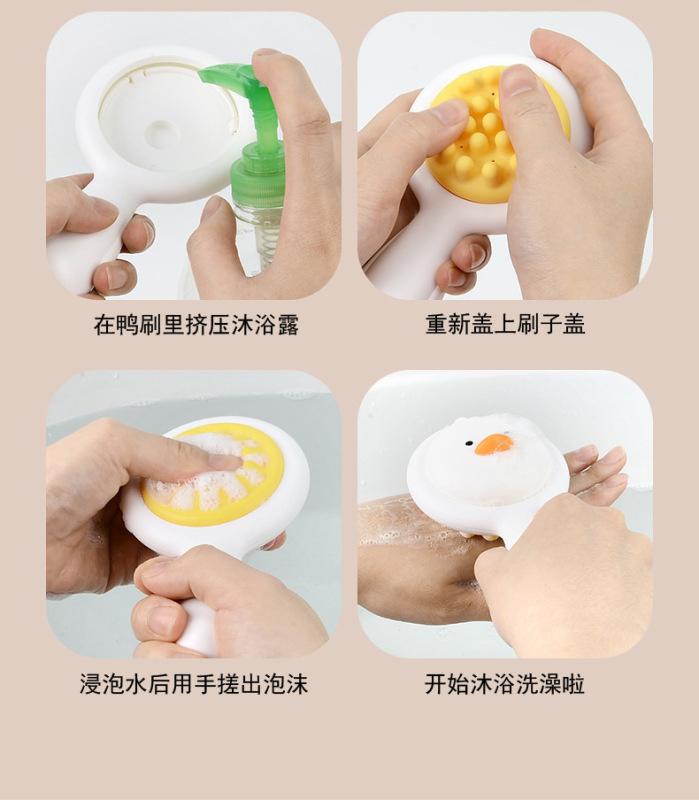 在鸭刷里挤压沐浴露

重新盖上刷子盖

浸泡水后用手搓出泡沫

开始沐浴洗澡啦