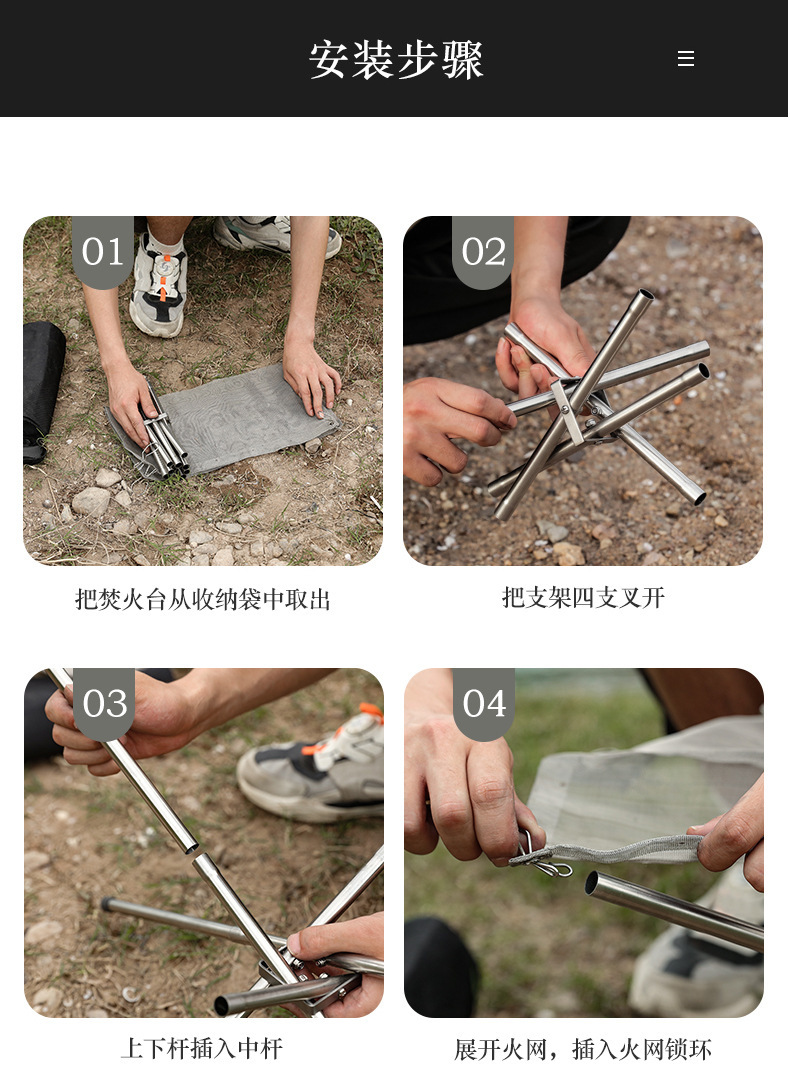 安装步骤

01

把焚火台从收纳袋中取出

02

把支架四支叉开

03

上下杆插入中杆

04

展开火网，插入火网锁环