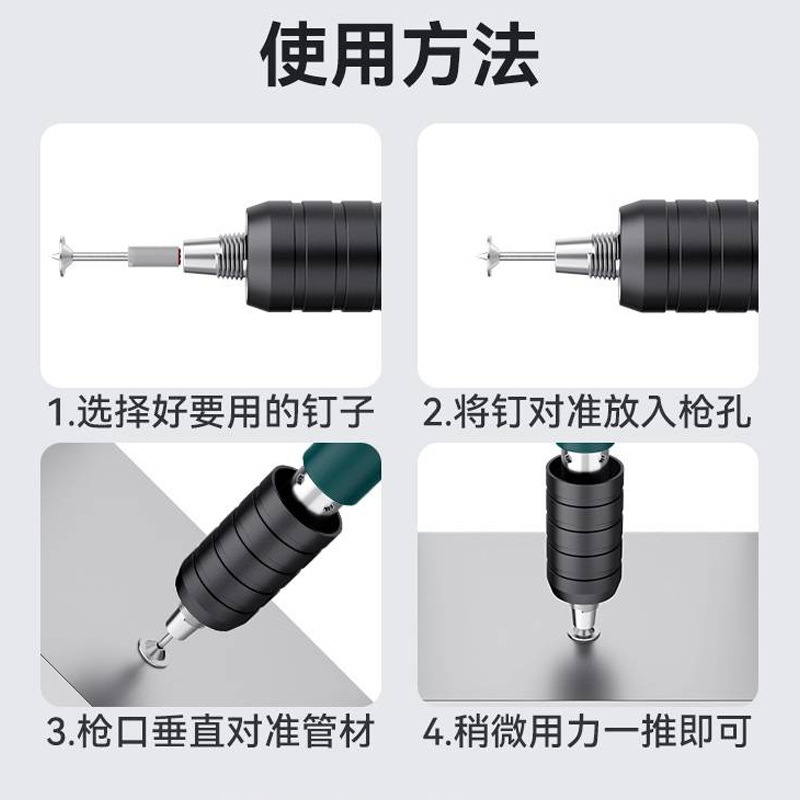 使用方法

1.选择好要用的钉子

2.将钉对准放入枪孔

3.枪口垂直对准管材

4.稍微用力一推即可