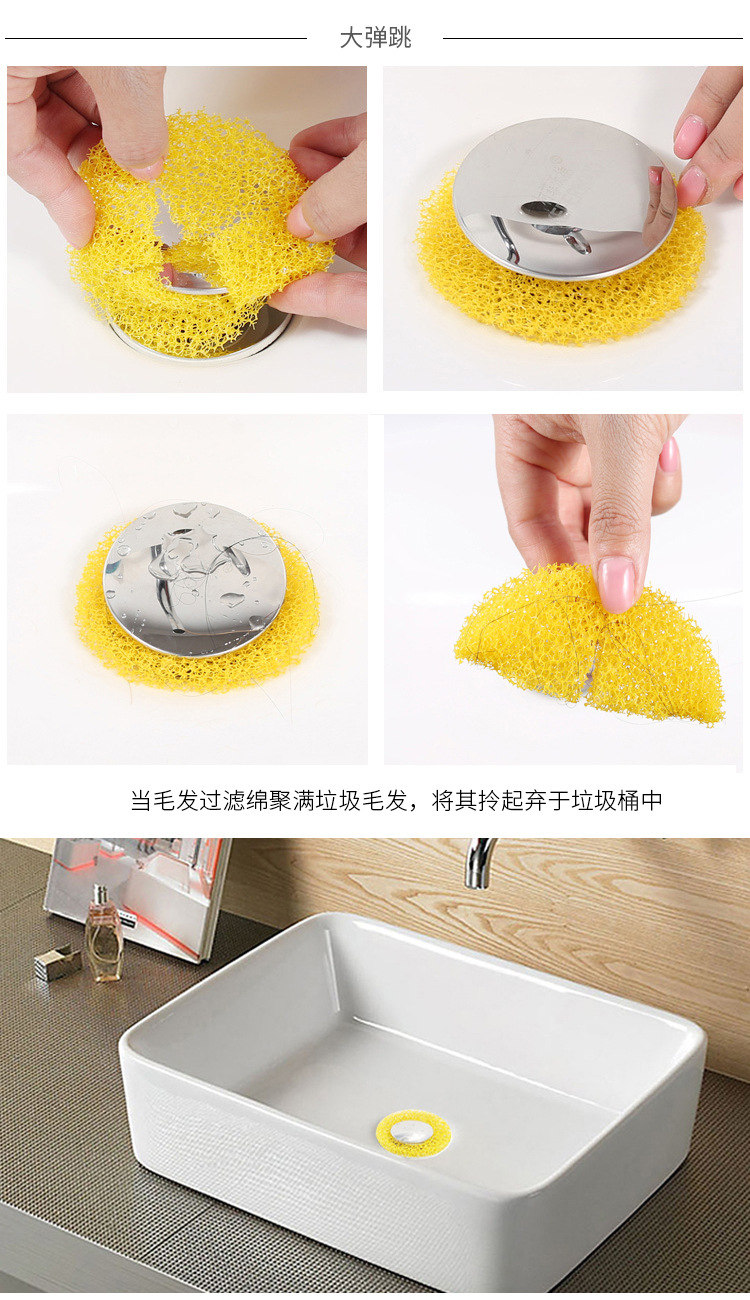 大弹跳

当毛发过滤绵聚满垃圾毛发，将其拎起弃于垃圾桶中