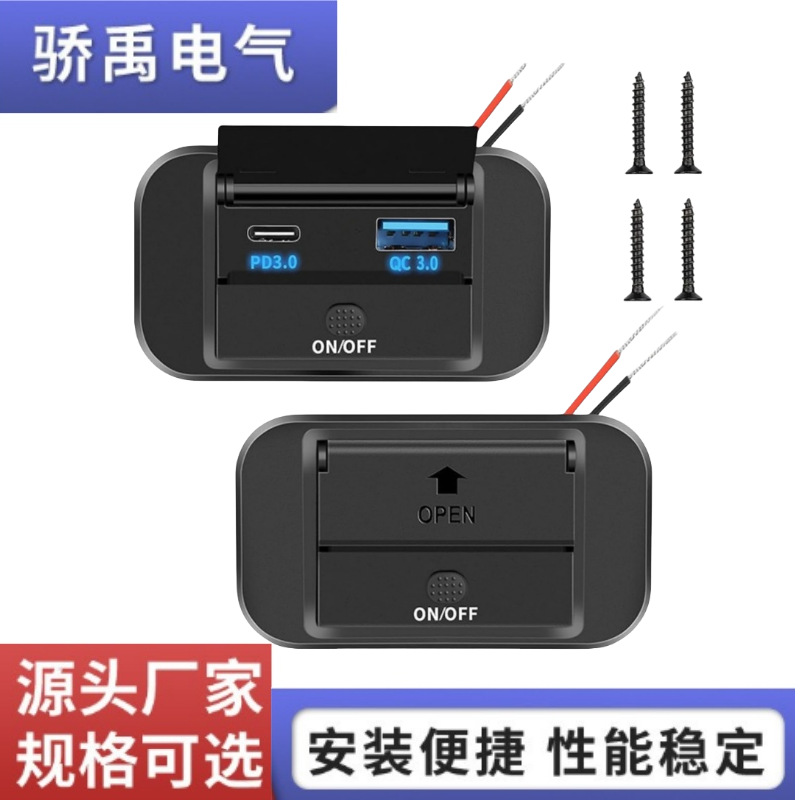 骄禹电气

PD3.0
QC 3.0
ON/OFF

OPEN
ON/OFF

源头厂家
规格可选

安装便捷 性能稳定