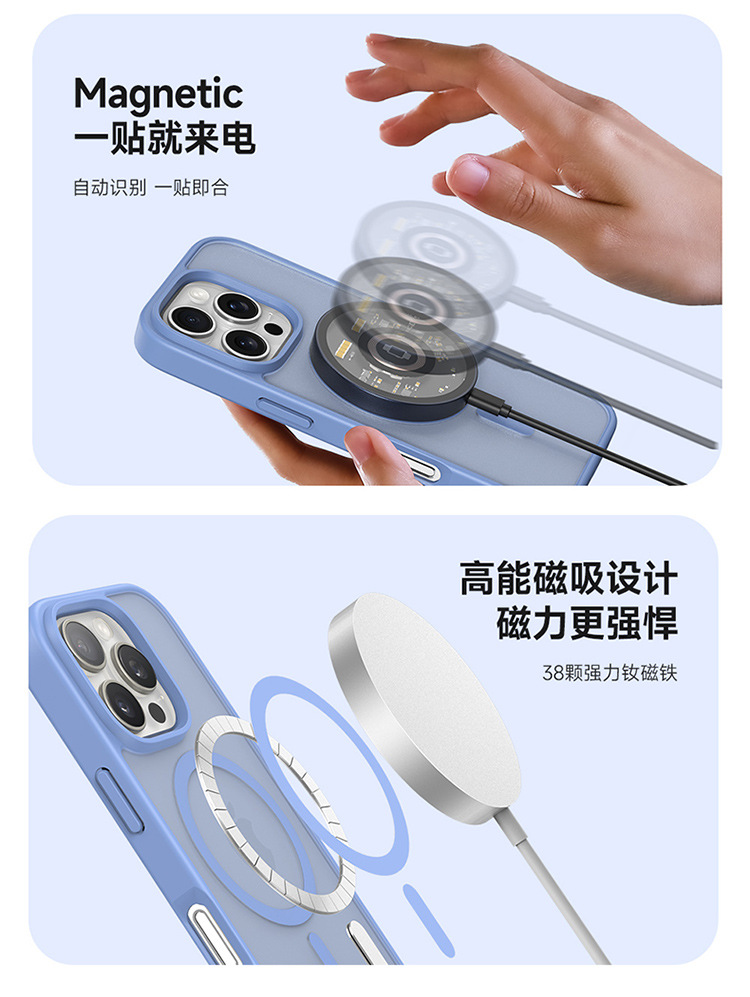 Magnetic
一贴就来电

自动识别 一贴即合

高能磁吸设计
磁力更强悍

38颗强力钕磁铁