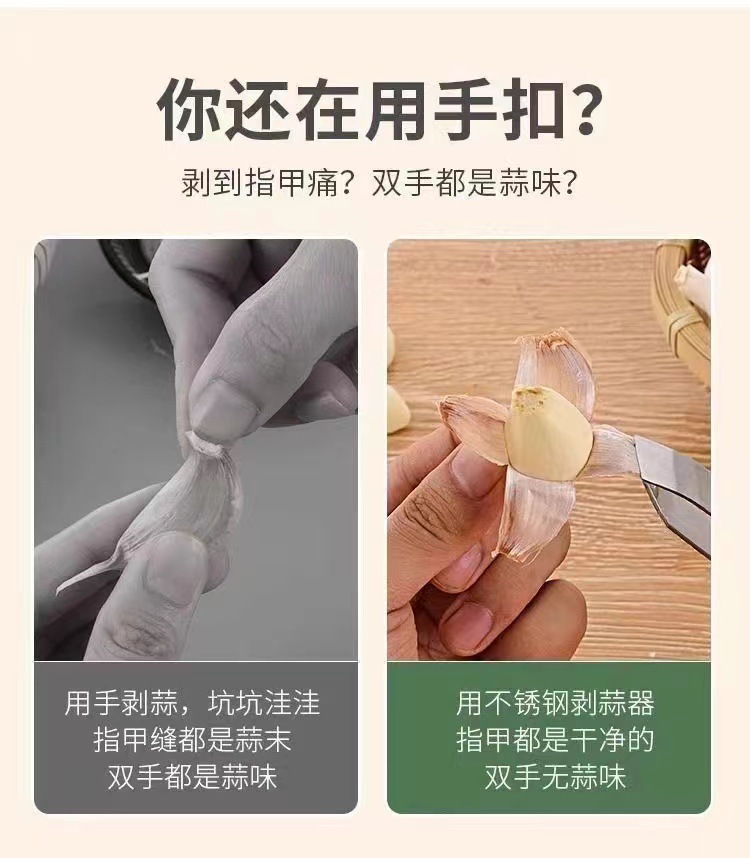 你还在用手扣？

剥到指甲痛？双手都是蒜味？

用手剥蒜，坑坑洼洼
指甲缝都是蒜末
双手都是蒜味

用不锈钢剥蒜器
指甲都是干净的
双手无蒜味