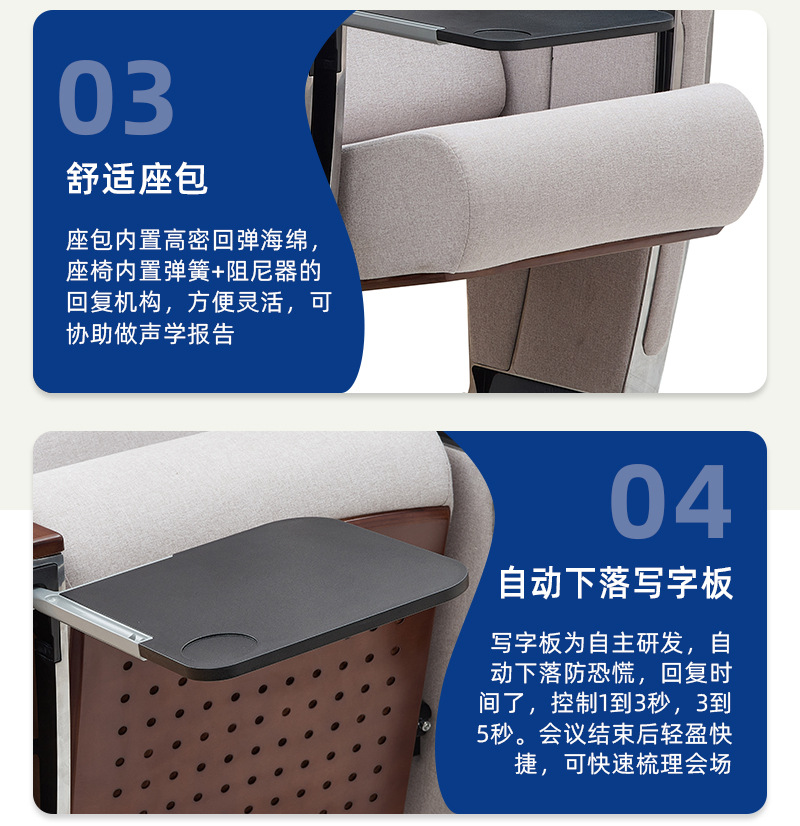 03

舒适座包

座包内置高密回弹海绵，座椅内置弹簧+阻尼器的回复机构，方便灵活，可协助做声学报告

04

自动下落写字板

写字板为自主研发，自动下落防恐慌，回复时间了，控制1到3秒，3到5秒。会议结束后轻盈快捷，可快速梳理会场