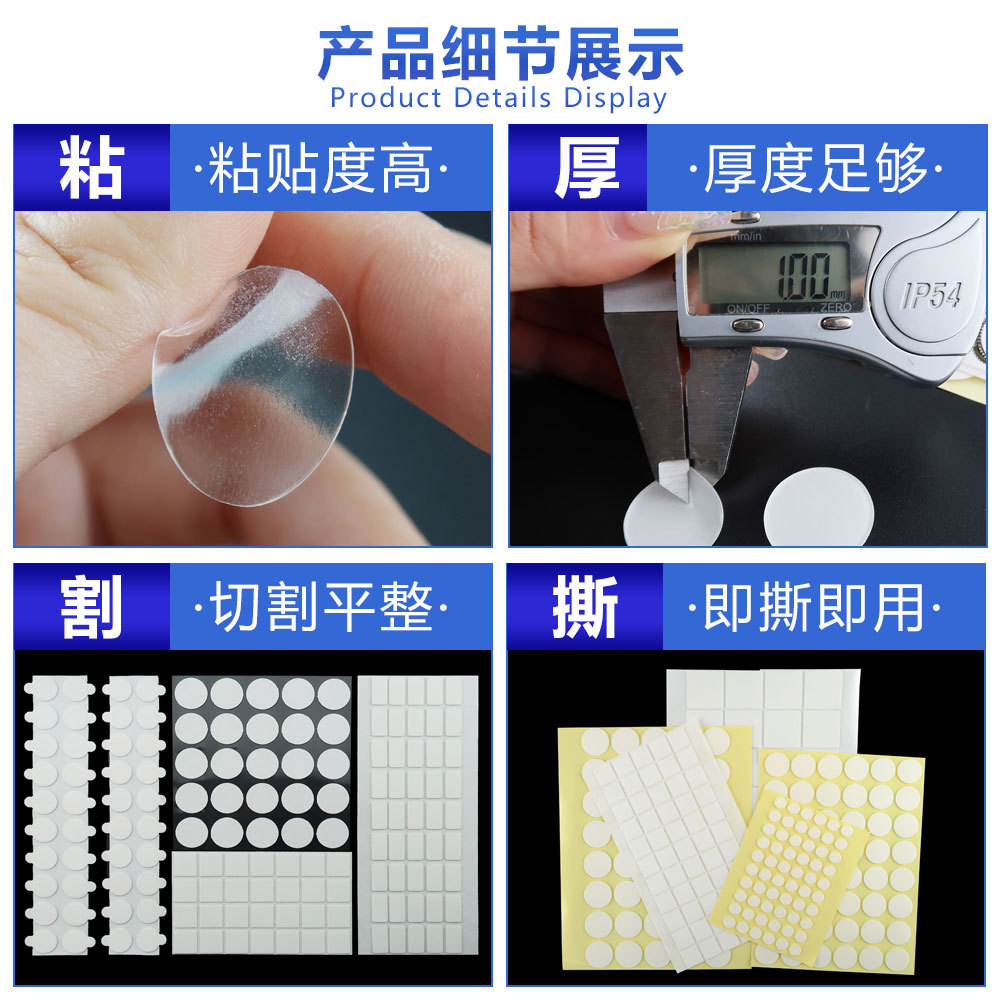 产品细节展示
Product Details Display

粘
·粘贴度高·

厚
·厚度足够·

mm/in
1.00 mm
ON/OFF ZERO
IP54

割
·切割平整·

撕
·即撕即用·