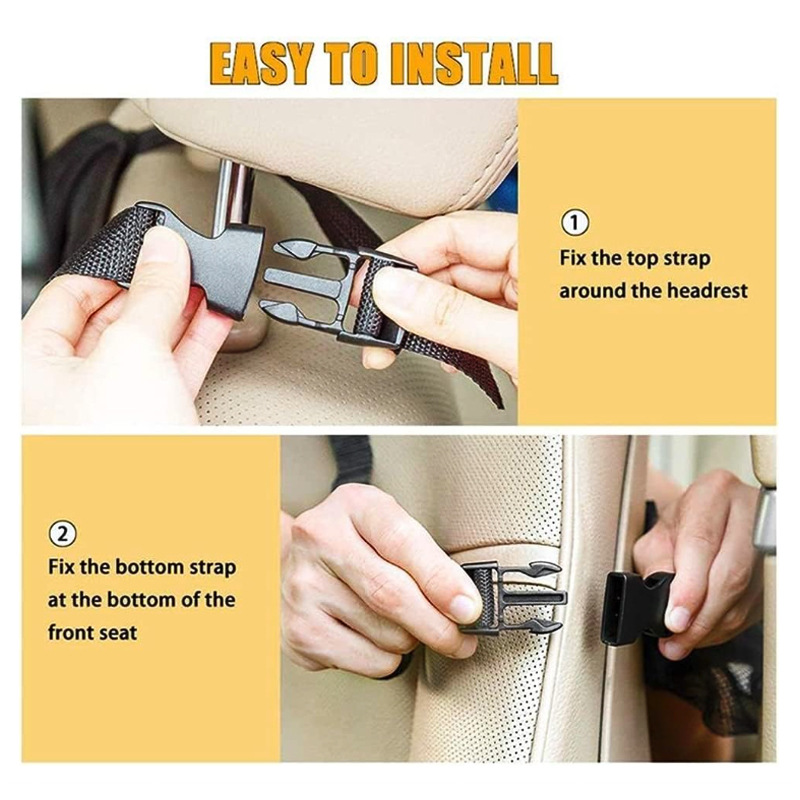 EASY TO INSTALL

①
Fix the top strap around the headrest

②
Fix the bottom strap at the bottom of the front seat