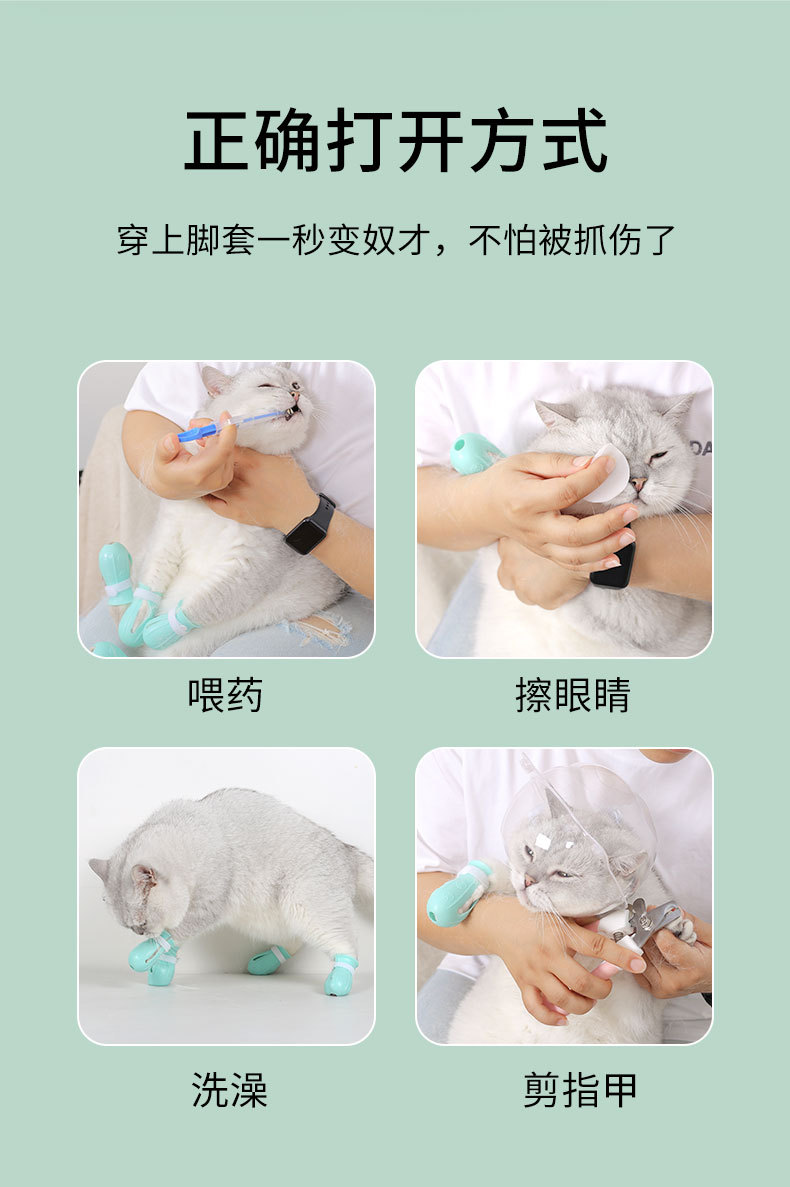 正确打开方式

穿上脚套一秒变奴才，不怕被抓伤了

喂药

擦眼睛

洗澡

剪指甲