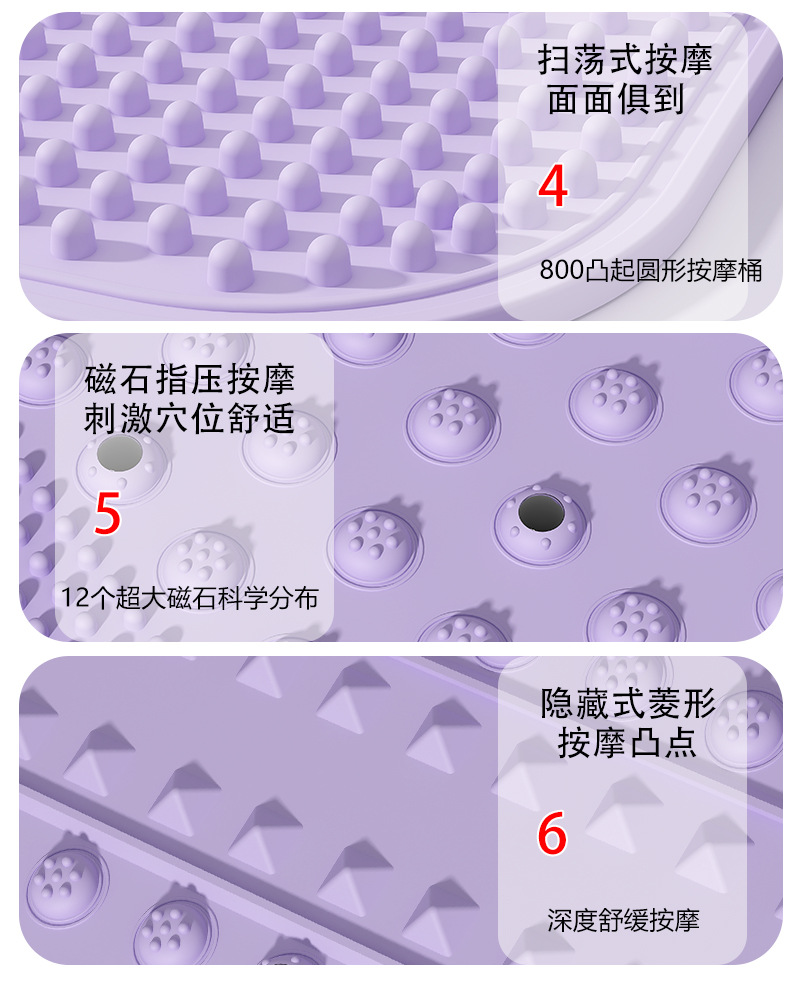 扫荡式按摩
面面俱到

4

800凸起圆形按摩桶

磁石指压按摩
刺激穴位舒适

5

12个超大磁石科学分布

隐藏式菱形
按摩凸点

6

深度舒缓按摩