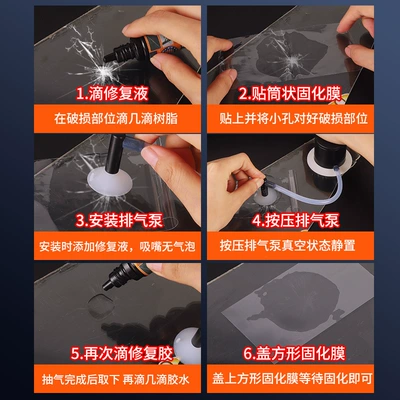 1.滴修复液

在破损部位滴几滴树脂

2.贴筒状固化膜

贴上并将小孔对好破损部位

3.安装排气泵

安装时添加修复液，吸嘴无气泡

4.按压排气泵

按压排气泵真空状态静置

5.再次滴修复胶

抽气完成后取下 再滴几滴胶水

6.盖方形固化膜

盖上方形固化膜等待固化即可