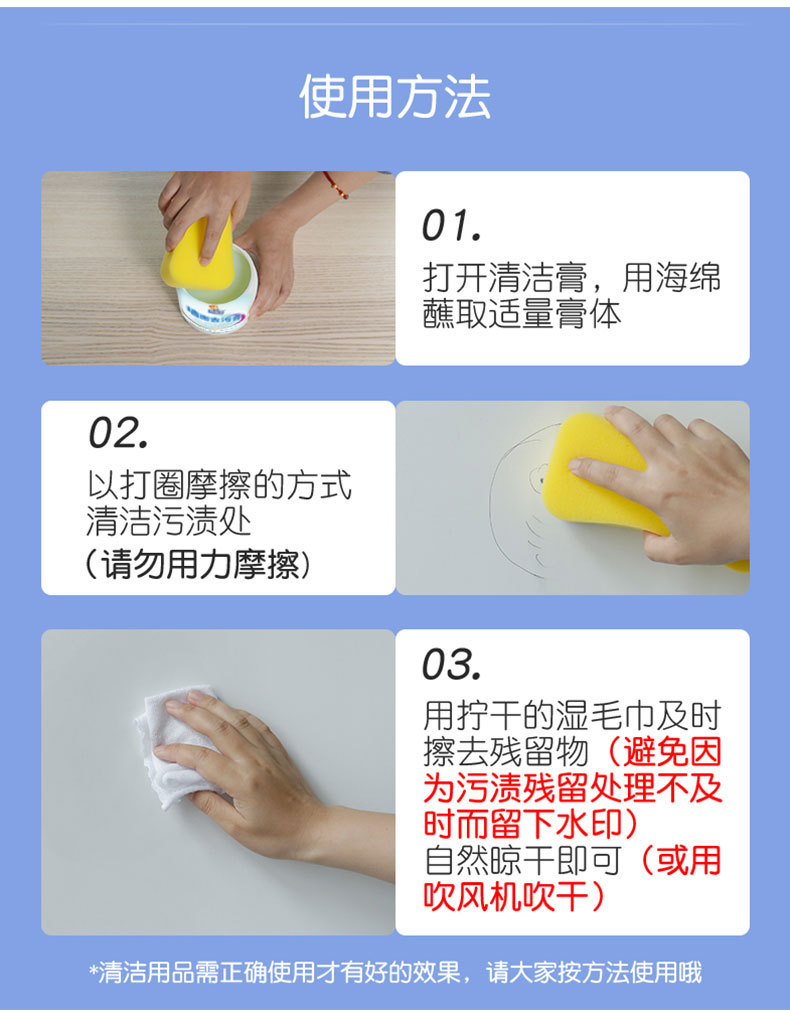 使用方法

01.
打开清洁膏，用海绵蘸取适量膏体

02.
以打圈摩擦的方式清洁污渍处
（请勿用力摩擦）

03.
用拧干的湿毛巾及时擦去残留物（避免因为污渍残留处理不及时而留下水印）
自然晾干即可（或用吹风机吹干）

*清洁用品需正确使用才有好的效果，请大家按方法使用哦