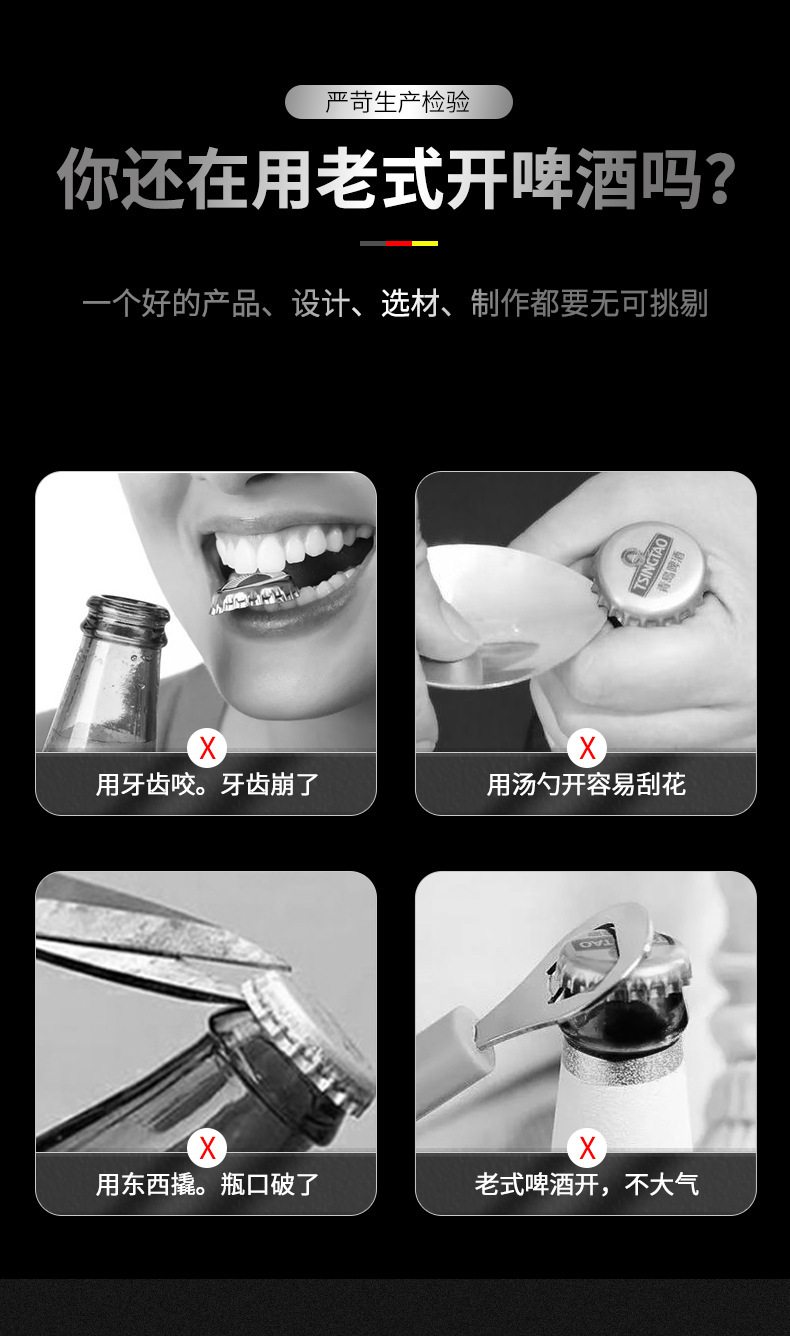 严苛生产检验

你还在用老式开啤酒吗?

一个好的产品、设计、选材、制作都要无可挑剔

X
用牙齿咬。牙齿崩了

TSINGTAO 青岛啤酒
X
用汤勺开容易刮花

X
用东西撬。瓶口破了

X
老式啤酒开，不大气