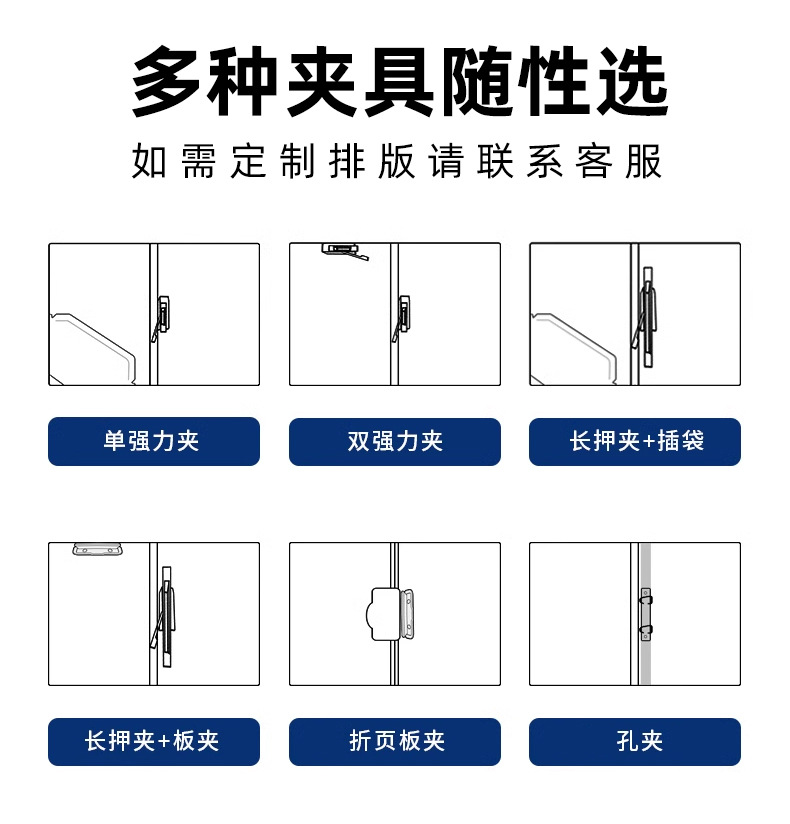 多种夹具随性选

如需定制排版请联系客服

单强力夹

双强力夹

长押夹+插袋

长押夹+板夹

折页板夹

孔夹