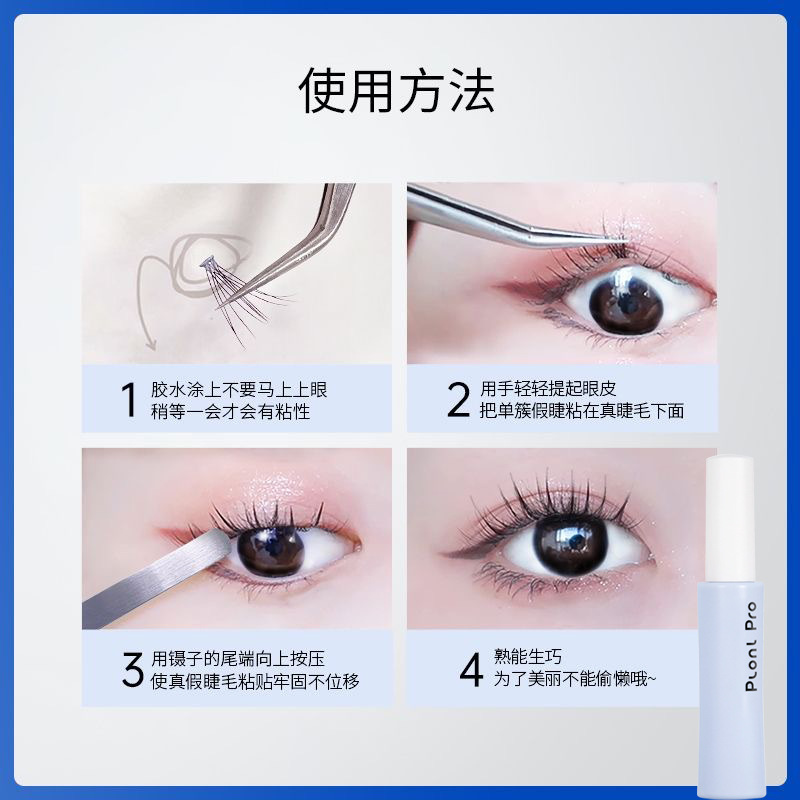 使用方法

1 胶水涂上不要马上上眼
稍等一会才会有粘性

2 用手轻轻提起眼皮
把单簇假睫粘在真睫毛下面

3 用镊子的尾端向上按压
使真假睫毛粘贴牢固不位移

4 熟能生巧
为了美丽不能偷懒哦~

Plant Pro