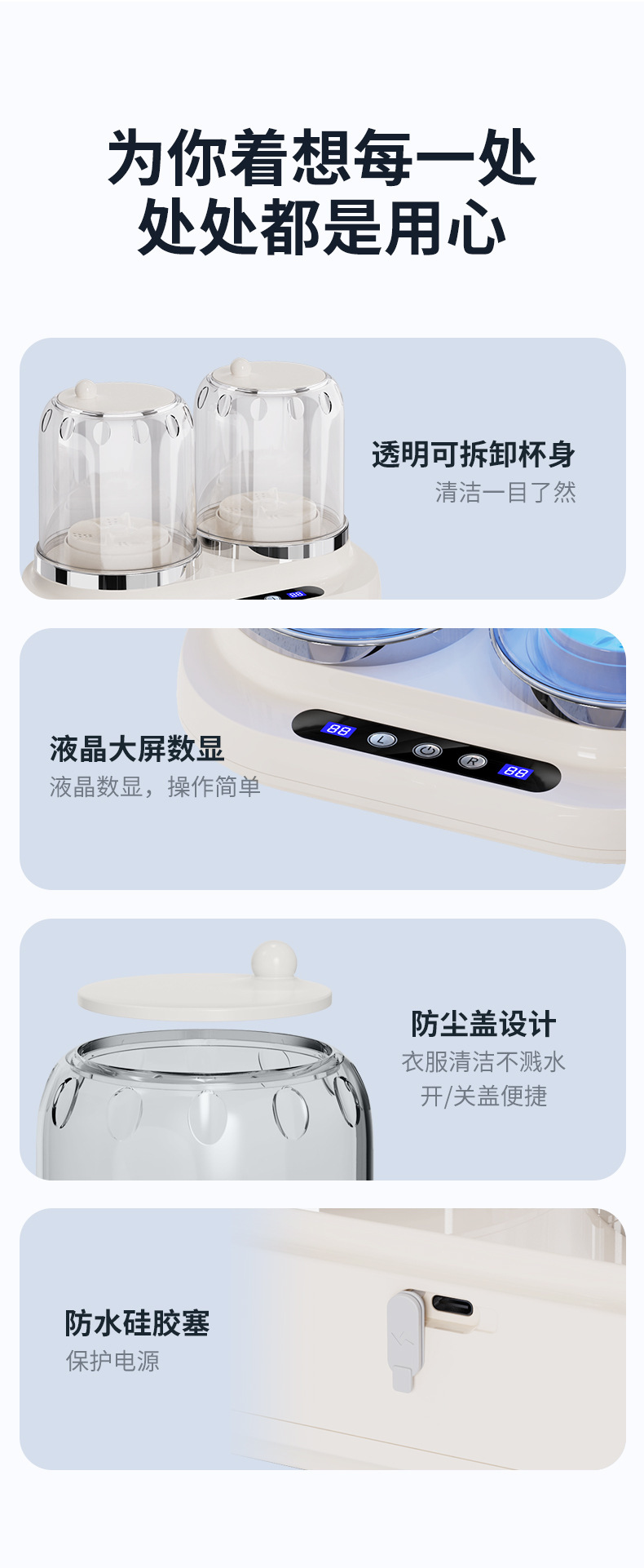 为你着想每一处
处处都是用心

透明可拆卸杯身
清洁一目了然

液晶大屏数显
液晶数显，操作简单

88 L R 88

防尘盖设计
衣服清洁不溅水
开/关盖便捷

防水硅胶塞
保护电源