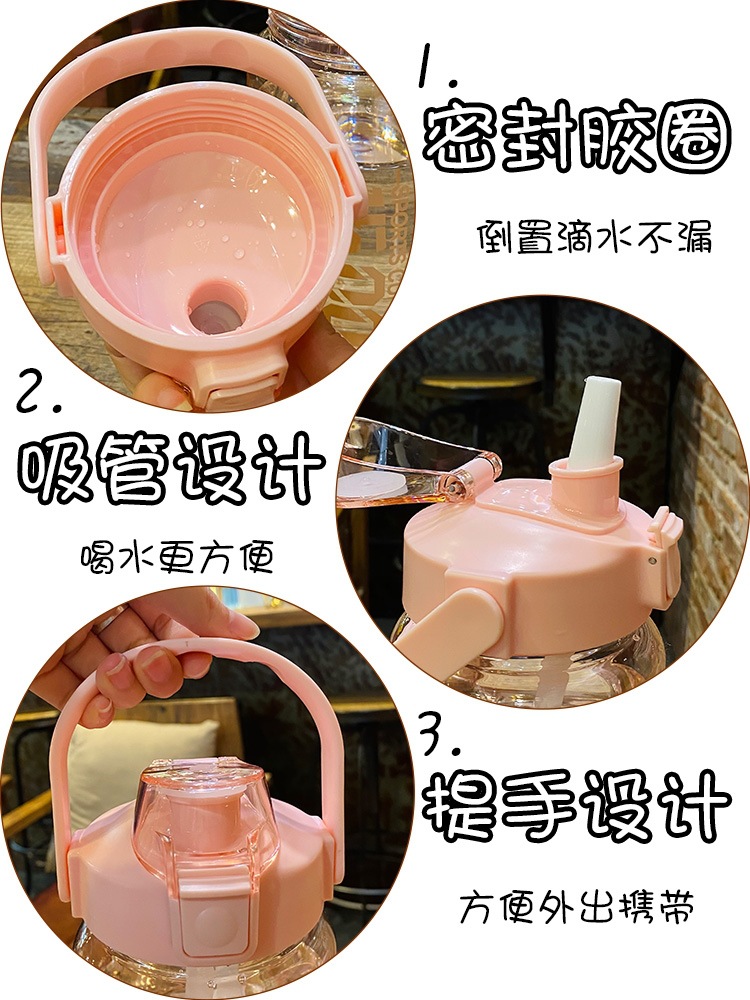 1.
密封胶圈

倒置滴水不漏

2.
吸管设计

喝水更方便

3.
提手设计

方便外出携带