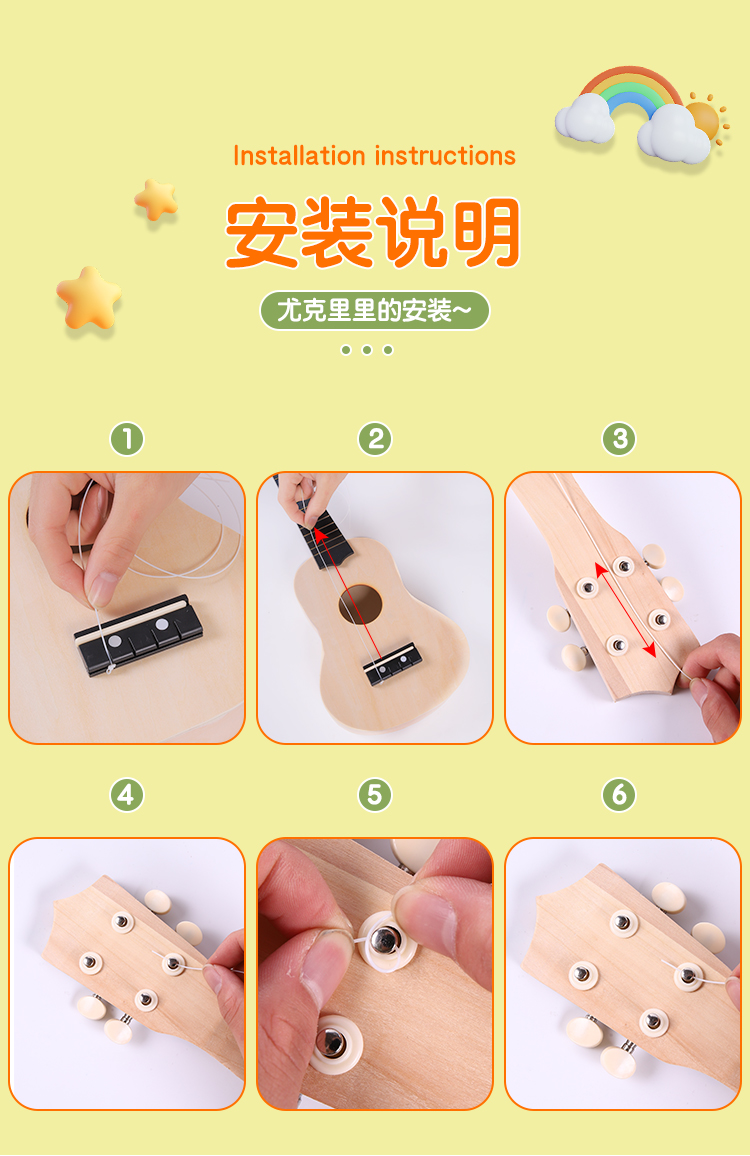 Installation instructions

安装说明

尤克里里的安装~

1

2

3

4

5

6