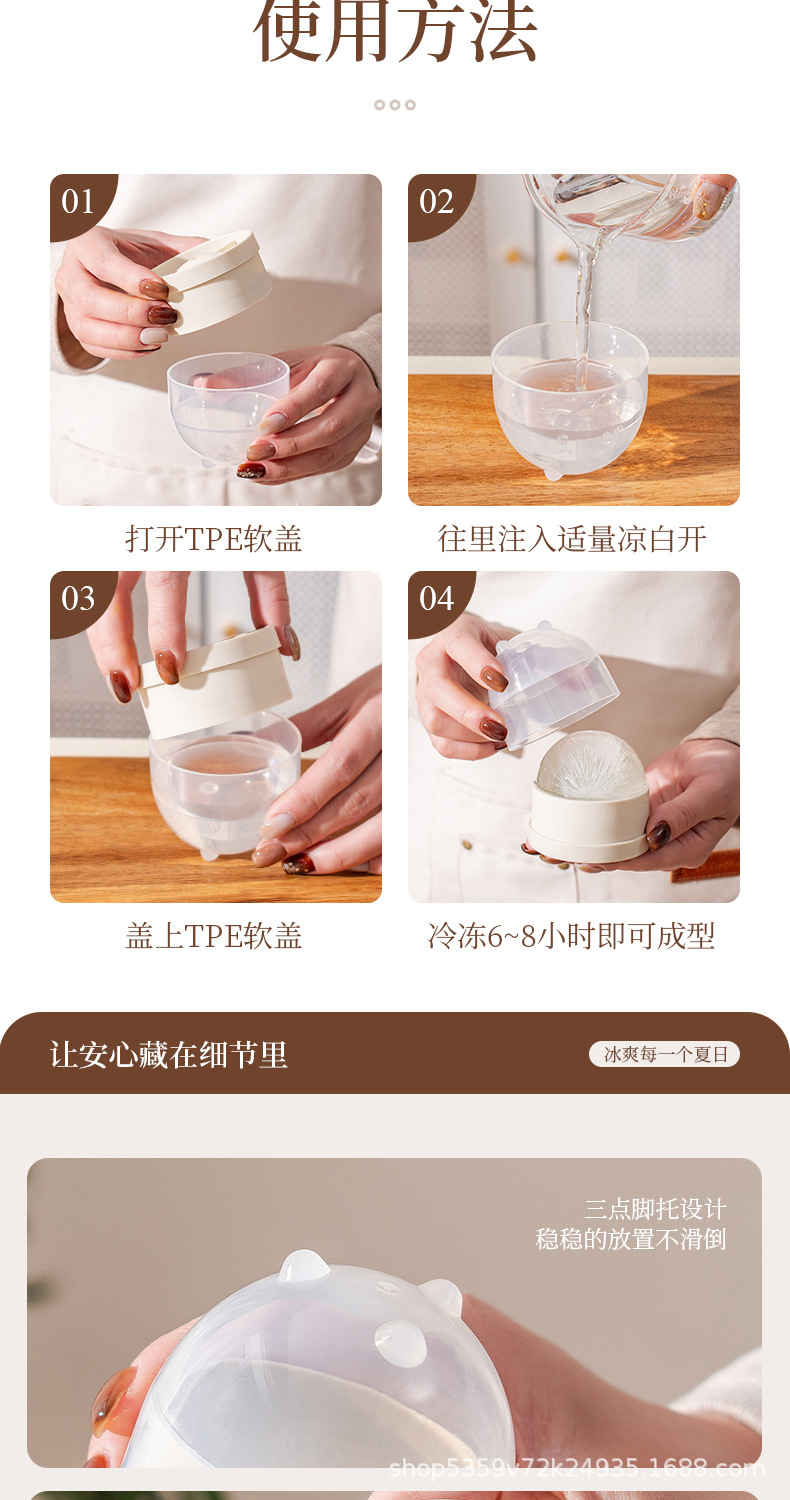 使用方法

01
打开TPE软盖

02
往里注入适量凉白开

03
盖上TPE软盖

04
冷冻6~8小时即可成型

让安心藏在细节里

冰爽每一个夏日

三点脚托设计
稳稳的放置不滑倒

shop5359v72k24935.1688.com