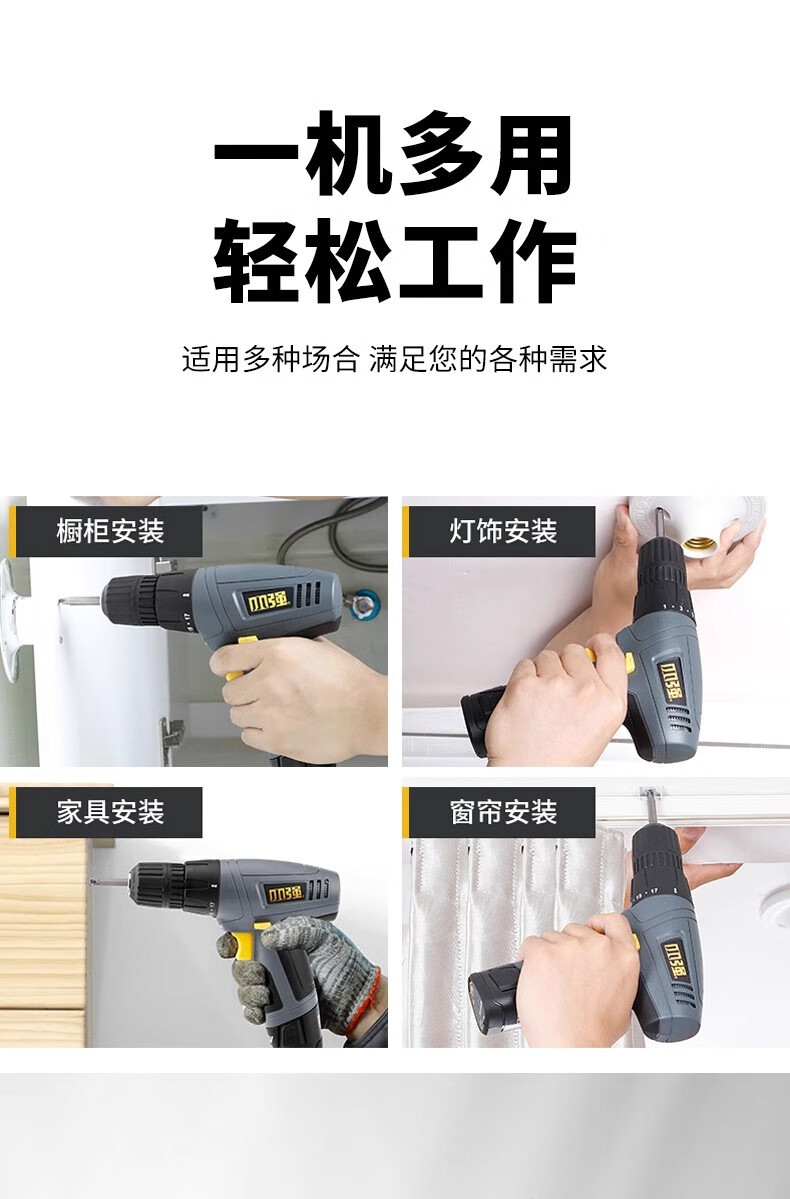 一机多用
轻松工作

适用多种场合 满足您的各种需求

橱柜安装

小强

灯饰安装

小强

家具安装

小强

窗帘安装

小强