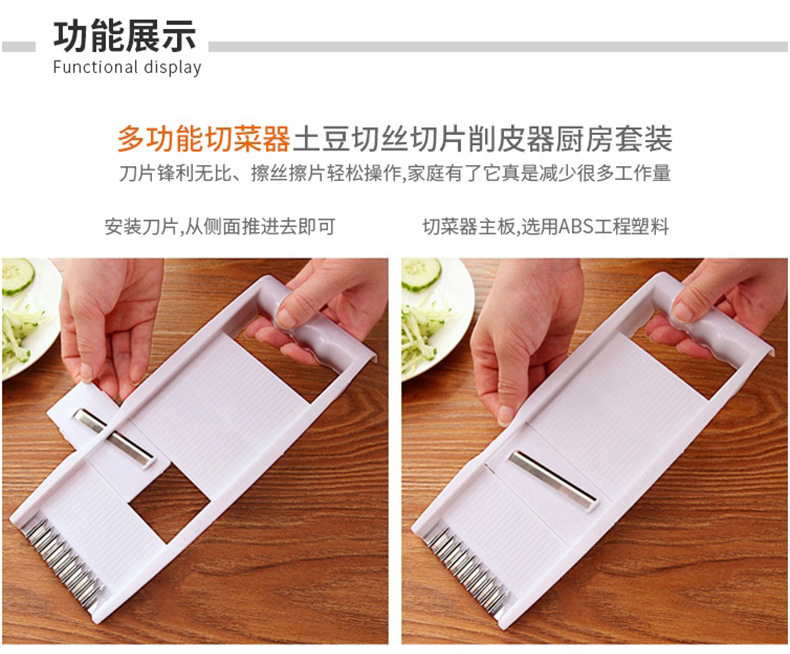 功能展示
Functional display

多功能切菜器土豆切丝切片削皮器厨房套装
刀片锋利无比、擦丝擦片轻松操作,家庭有了它真是减少很多工作量

安装刀片,从侧面推进去即可

切菜器主板,选用ABS工程塑料