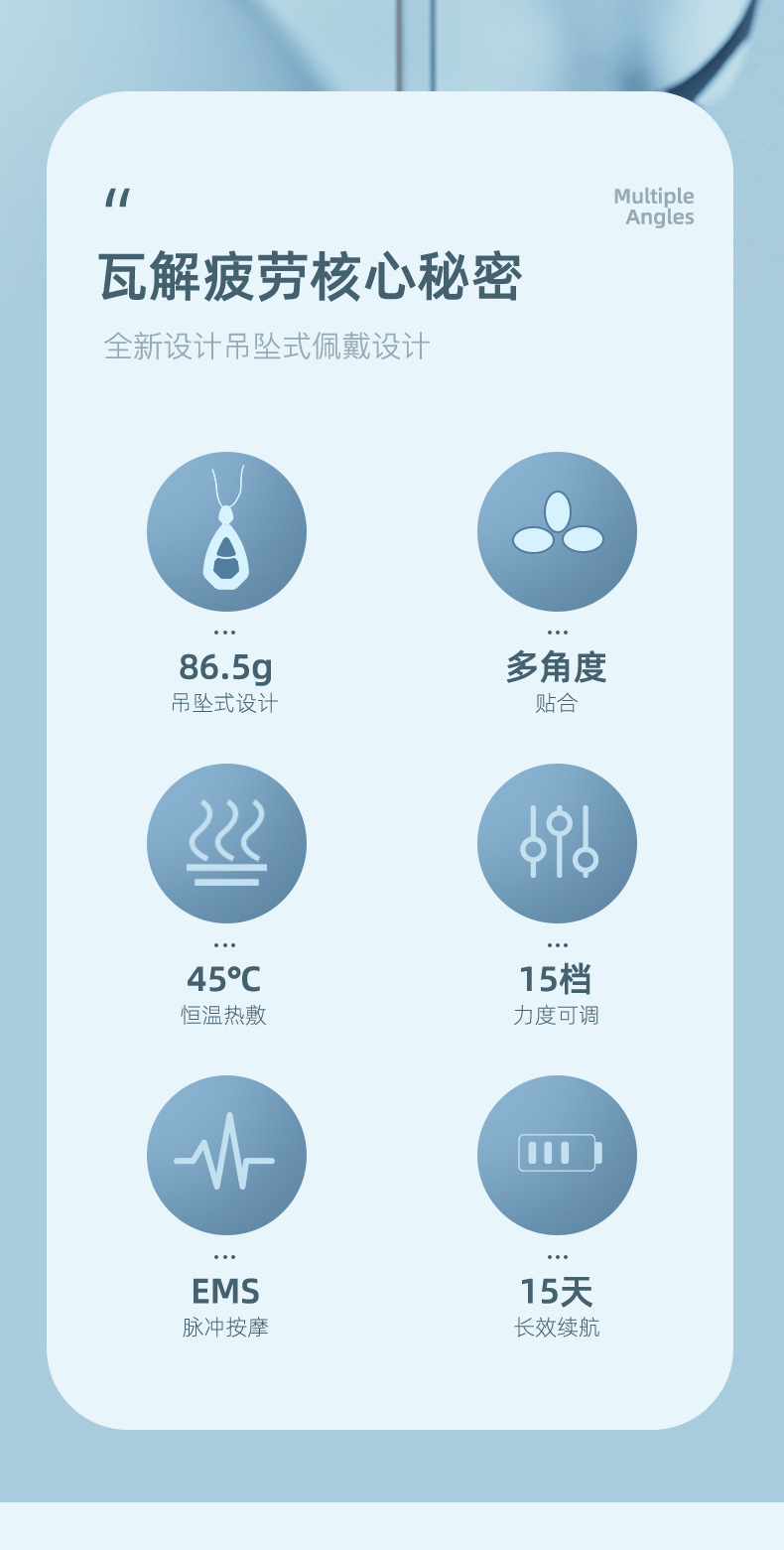 "

Multiple
Angles

瓦解疲劳核心秘密

全新设计吊坠式佩戴设计

...
86.5g
吊坠式设计

...
多角度
贴合

...
45℃
恒温热敷

...
15档
力度可调

...
EMS
脉冲按摩

...
15天
长效续航