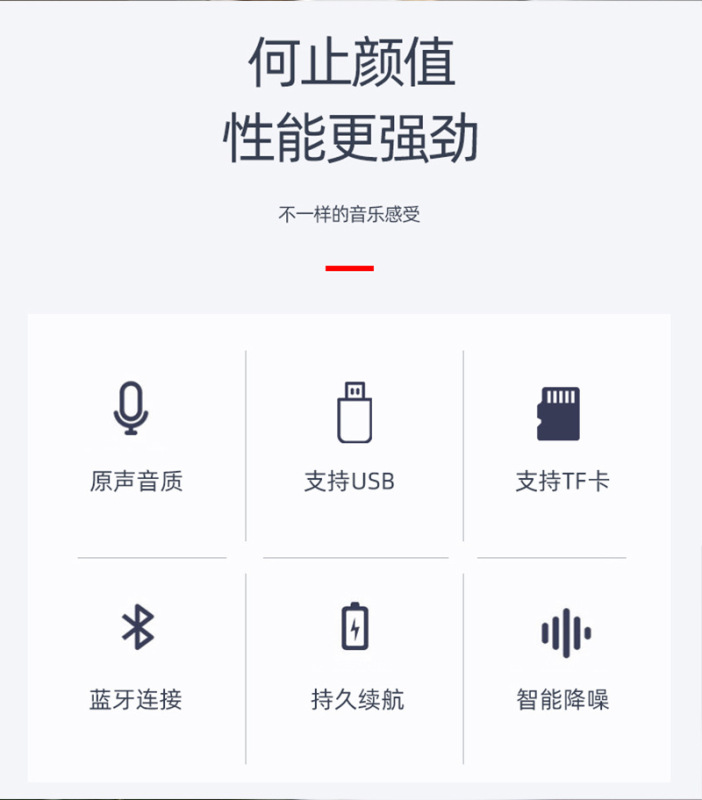 何止颜值
性能更强劲

不一样的音乐感受

原声音质

支持USB

支持TF卡

蓝牙连接

持久续航

智能降噪