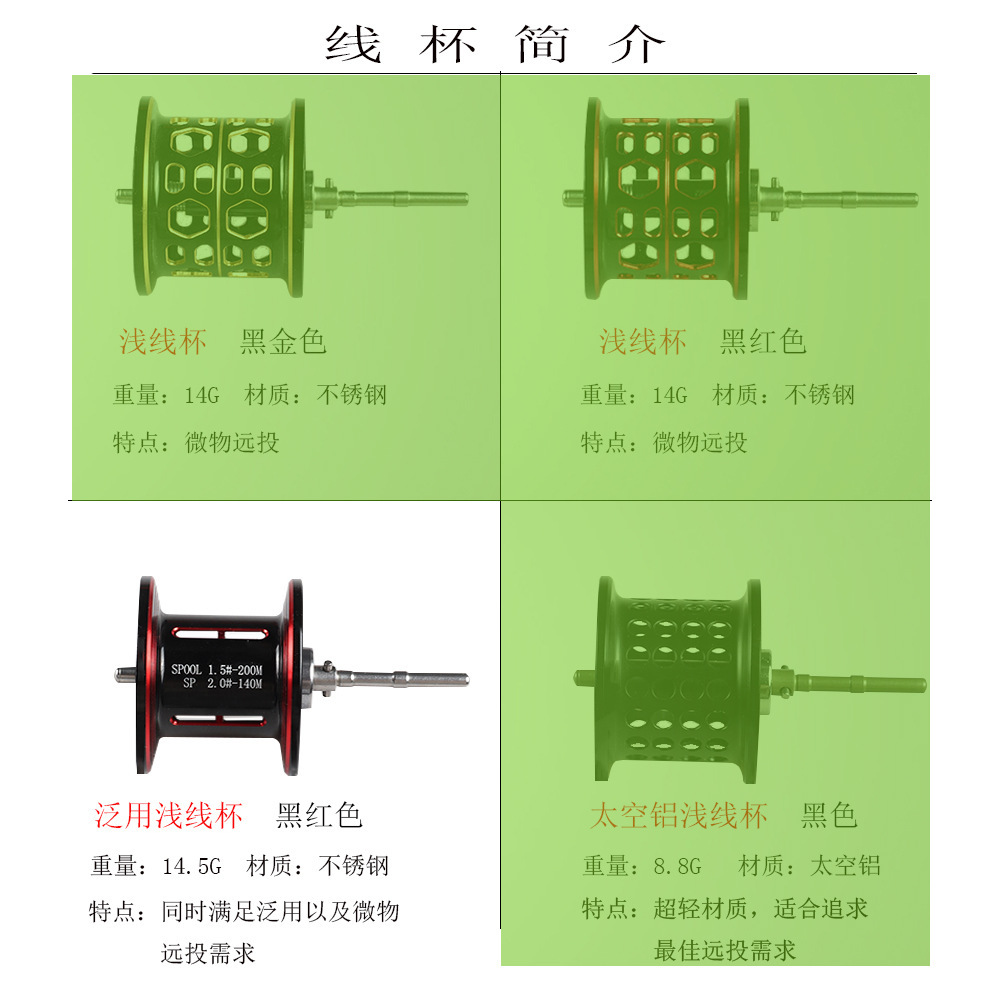 线 杯 简 介

浅线杯 黑金色

重量：14G 材质：不锈钢

特点：微物远投

浅线杯 黑红色

重量：14G 材质：不锈钢

特点：微物远投

SPOOL 1.5#-200M
SP 2.0#-140M

泛用浅线杯 黑红色

重量：14.5G 材质：不锈钢

特点：同时满足泛用以及微物远投需求

太空铝浅线杯 黑色

重量：8.8G 材质：太空铝

特点：超轻材质，适合追求最佳远投需求