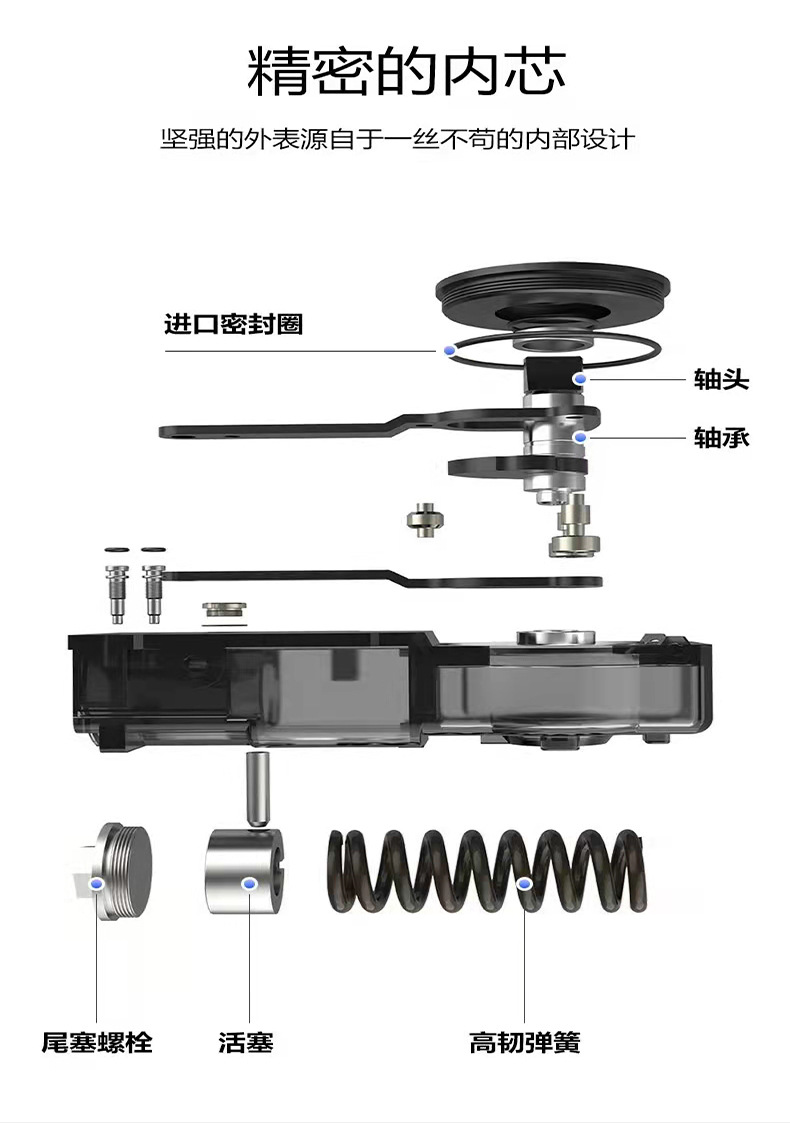 精密的内芯

坚强的外表源自于一丝不苟的内部设计

进口密封圈

轴头

轴承

尾塞螺栓

活塞

高韧弹簧