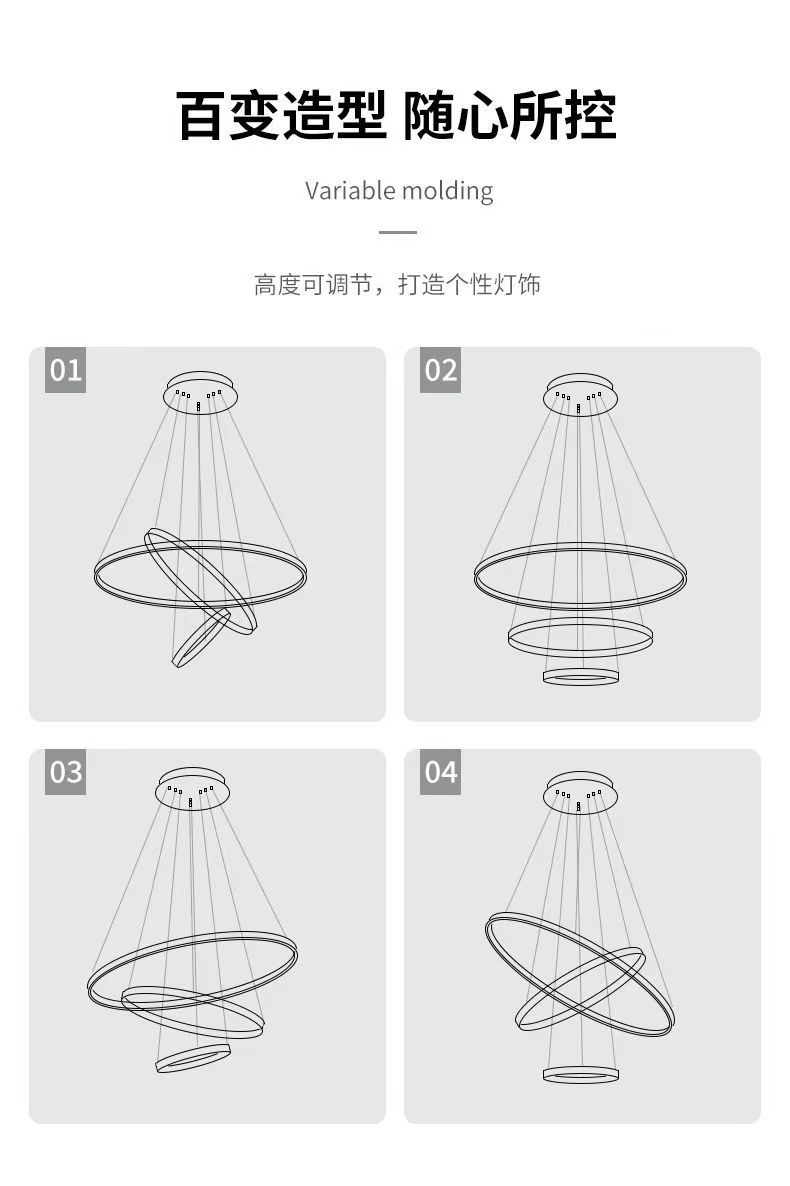 百变造型 随心所控

Variable molding

高度可调节，打造个性灯饰

01

02

03

04