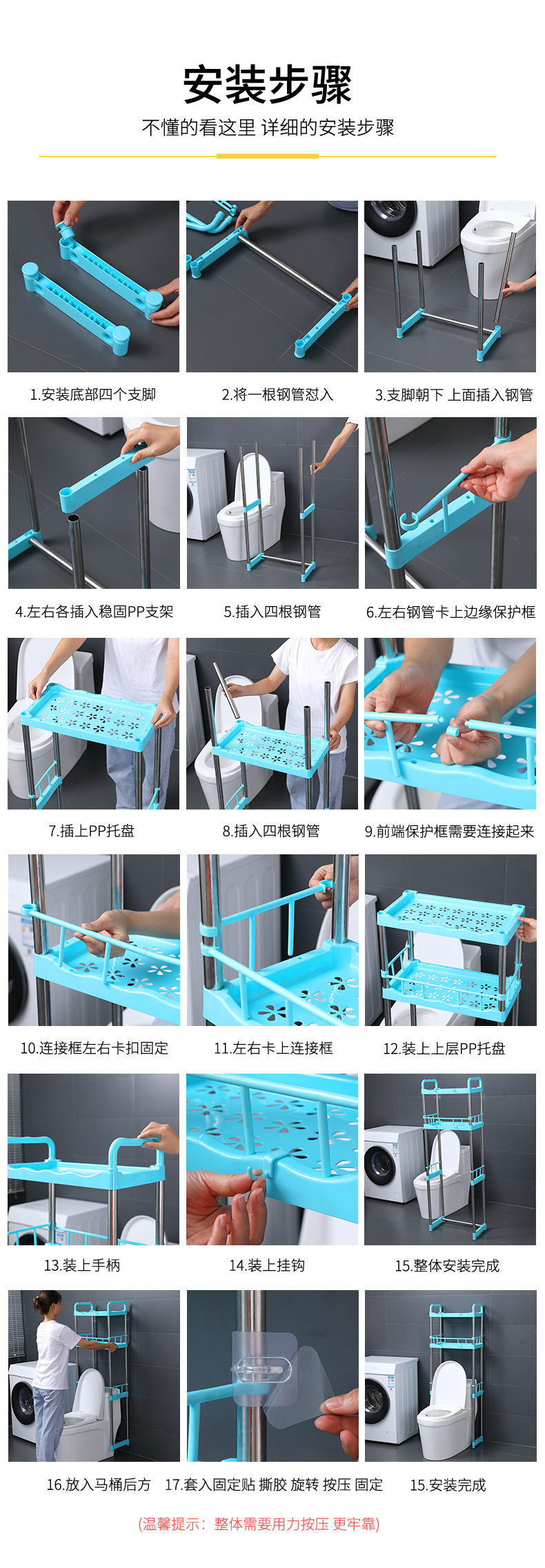 安装步骤

不懂的看这里 详细的安装步骤

1.安装底部四个支脚

2.将一根钢管怼入

3.支脚朝下 上面插入钢管

4.左右各插入稳固PP支架

5.插入四根钢管

6.左右钢管卡上边缘保护框

7.插上PP托盘

8.插入四根钢管

9.前端保护框需要连接起来

10.连接框左右卡扣固定

11.左右卡上连接框

12.装上上层PP托盘

13.装上手柄

14.装上挂钩

15.整体安装完成

16.放入马桶后方

17.套入固定贴 撕胶 旋转 按压 固定

15.安装完成

(温馨提示：整体需要用力按压 更牢靠)