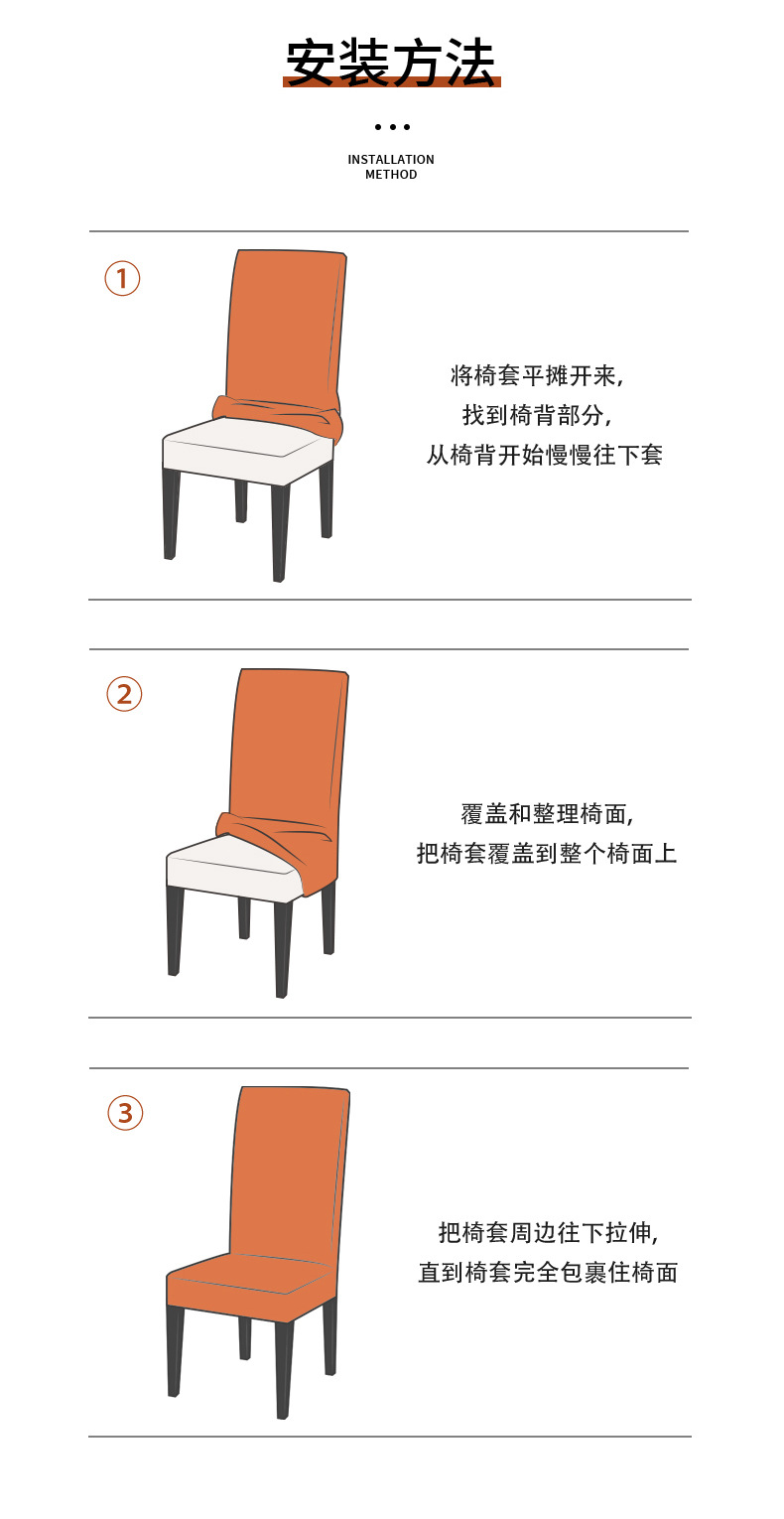 安装方法

INSTALLATION METHOD

1

将椅套平摊开来，
找到椅背部分，
从椅背开始慢慢往下套

2

覆盖和整理椅面，
把椅套覆盖到整个椅面上

3

把椅套周边往下拉伸，
直到椅套完全包裹住椅面