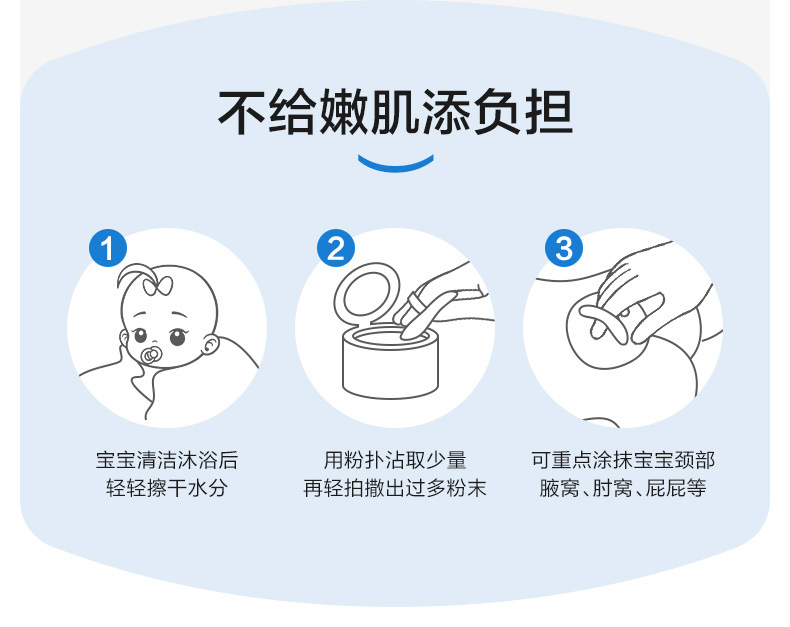 不给嫩肌添负担

1

宝宝清洁沐浴后
轻轻擦干水分

2

用粉扑沾取少量
再轻拍撒出过多粉末

3

可重点涂抹宝宝颈部
腋窝、肘窝、屁屁等