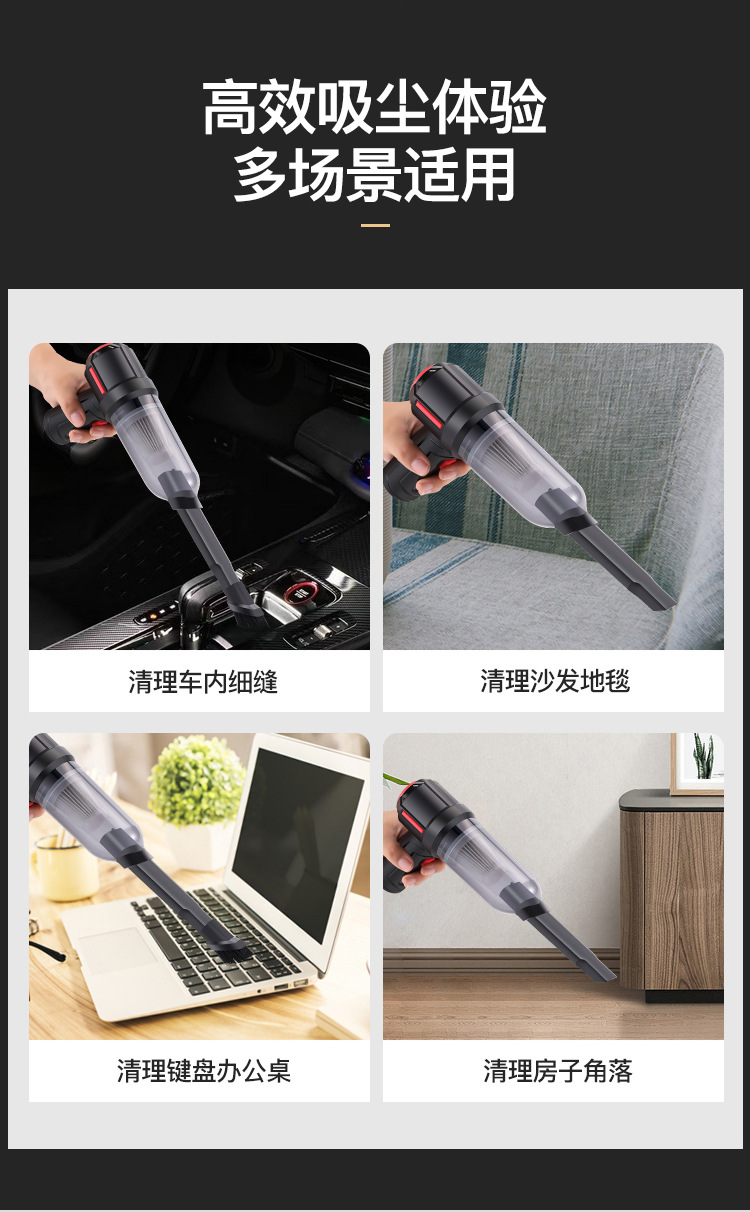 高效吸尘体验
多场景适用

清理车内细缝

清理沙发地毯

清理键盘办公桌

清理房子角落