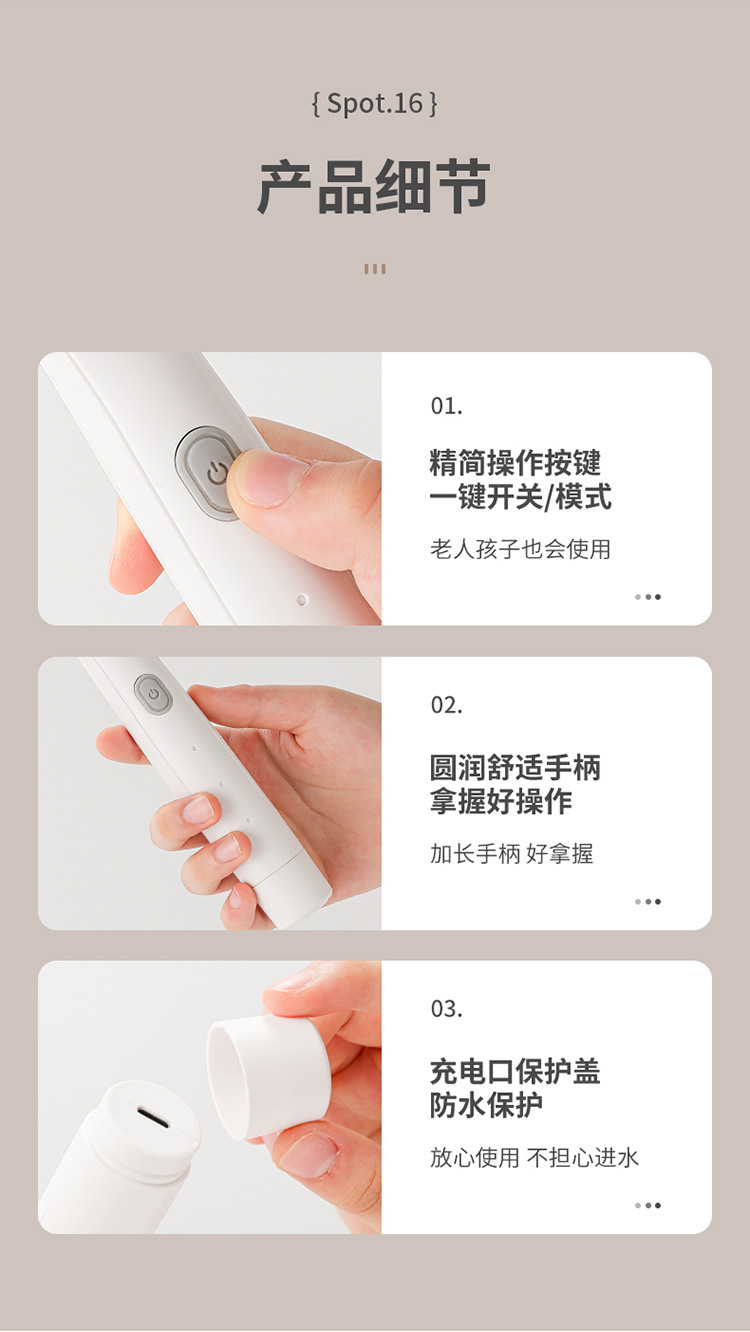 { Spot.16 }

产品细节

01.

精简操作按键
一键开关/模式

老人孩子也会使用

02.

圆润舒适手柄
拿握好操作

加长手柄 好拿握

03.

充电口保护盖
防水保护

放心使用 不担心进水