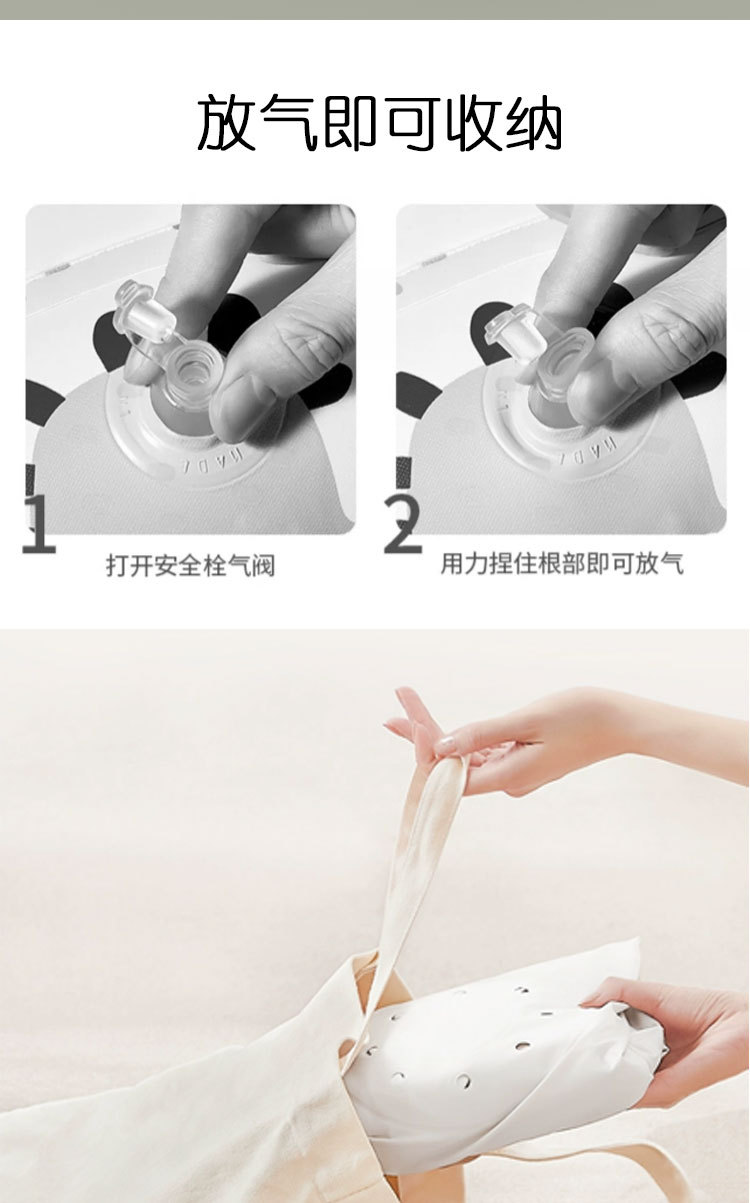 放气即可收纳

1
打开安全栓气阀

2
用力捏住根部即可放气