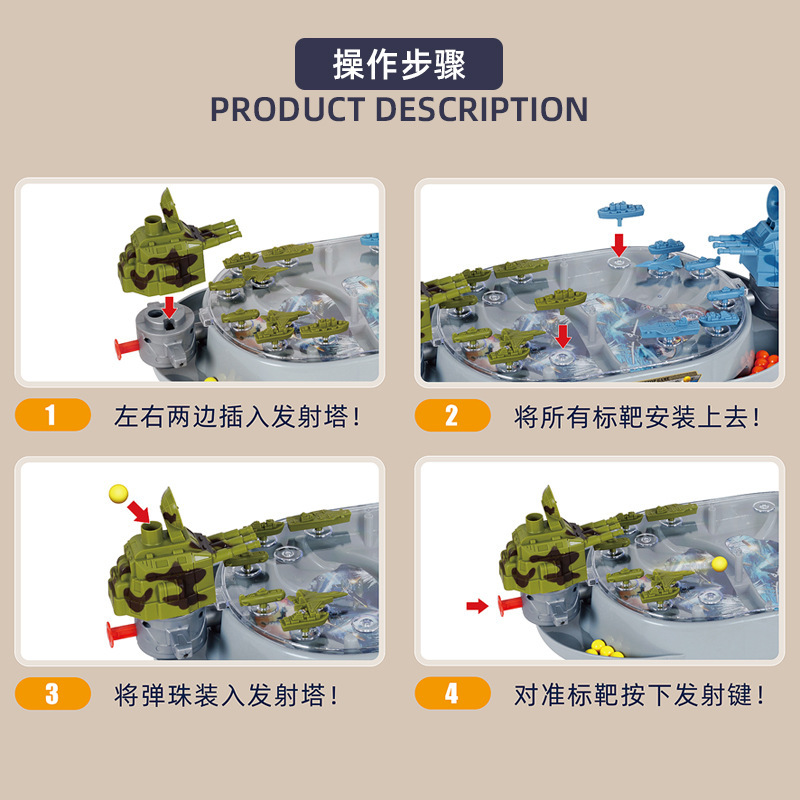 操作步骤
PRODUCT DESCRIPTION

1 左右两边插入发射塔！

2 将所有标靶安装上去！

3 将弹珠装入发射塔！

4 对准标靶按下发射键！