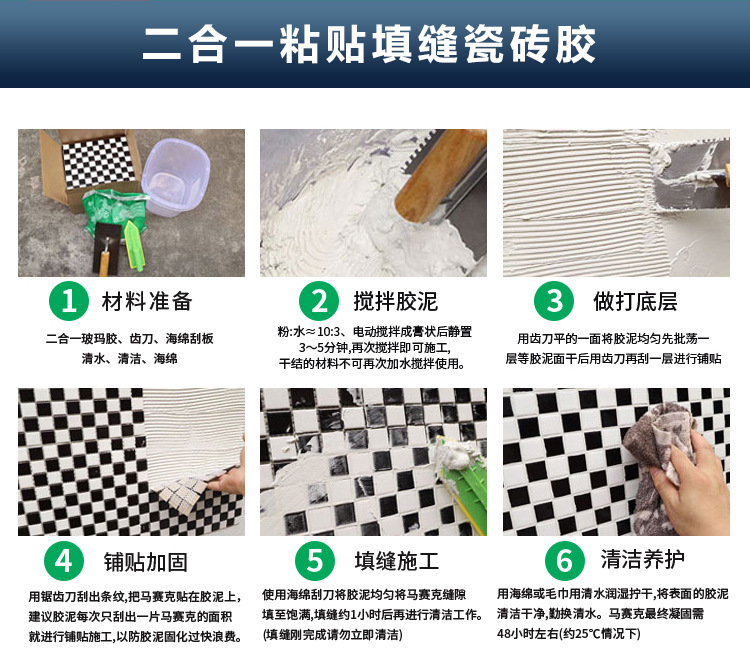 二合一粘贴填缝瓷砖胶

1 材料准备

二合一玻玛胶、齿刀、海绵刮板
清水、清洁、海绵

2 搅拌胶泥

粉:水≈10:3、电动搅拌成膏状后静置3～5分钟,再次搅拌即可施工,干结的材料不可再次加水搅拌使用。

3 做打底层

用齿刀平的一面将胶泥均匀先批荡一层等胶泥面干后用齿刀再刮一层进行铺贴

4 铺贴加固

用锯齿刀刮出条纹,把马赛克贴在胶泥上,建议胶泥每次只刮出一片马赛克的面积就进行铺贴施工,以防胶泥固化过快浪费。

5 填缝施工

使用海绵刮刀将胶泥均匀将马赛克缝隙填至饱满,填缝约1小时后再进行清洁工作。(填缝刚完成请勿立即清洁)

6 清洁养护

用海绵或毛巾用清水润湿拧干,将表面的胶泥清洁干净,勤换清水。马赛克最终凝固需48小时左右(约25°C情况下)