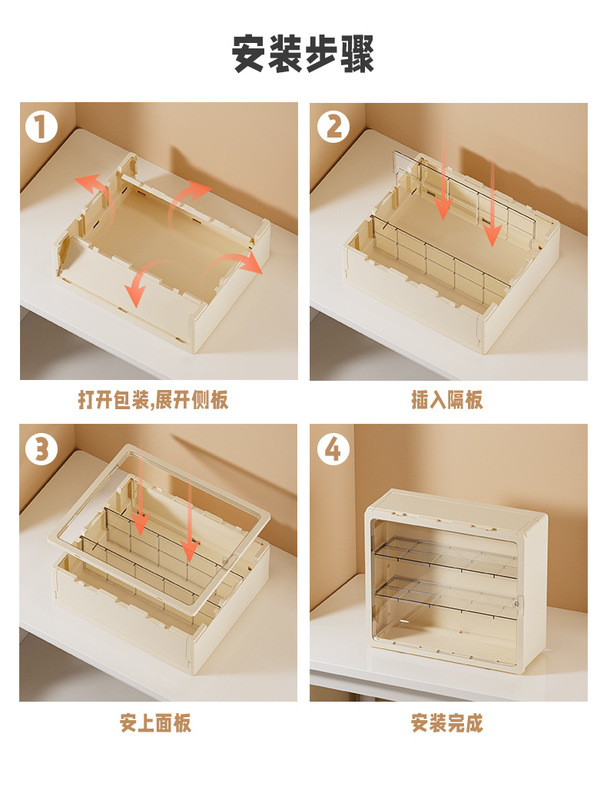 安装步骤

1

打开包装,展开侧板

2

插入隔板

3

安上面板

4

安装完成