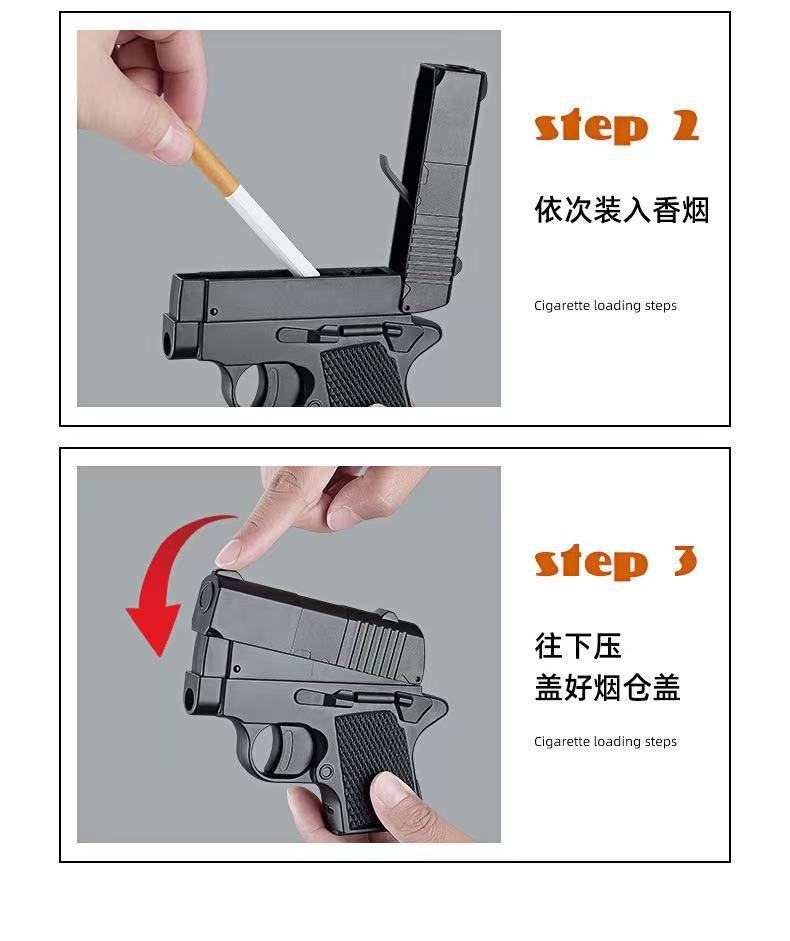 step 2

依次装入香烟

Cigarette loading steps

step 3

往下压
盖好烟仓盖

Cigarette loading steps