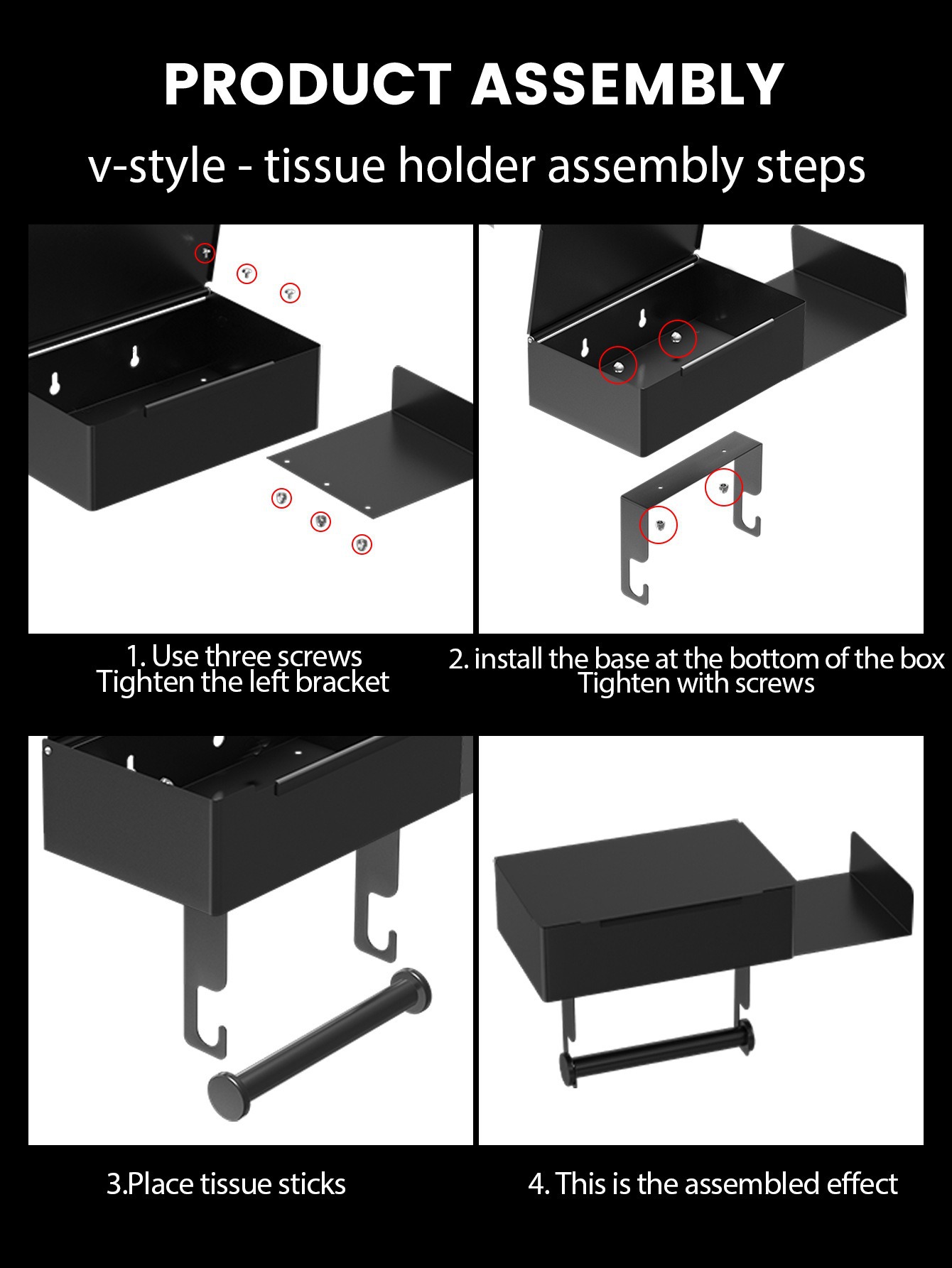 PRODUCT ASSEMBLY

v-style - tissue holder assembly steps

1. Use three screws
Tighten the left bracket

2. install the base at the bottom of the box
Tighten with screws

3.Place tissue sticks

4. This is the assembled effect