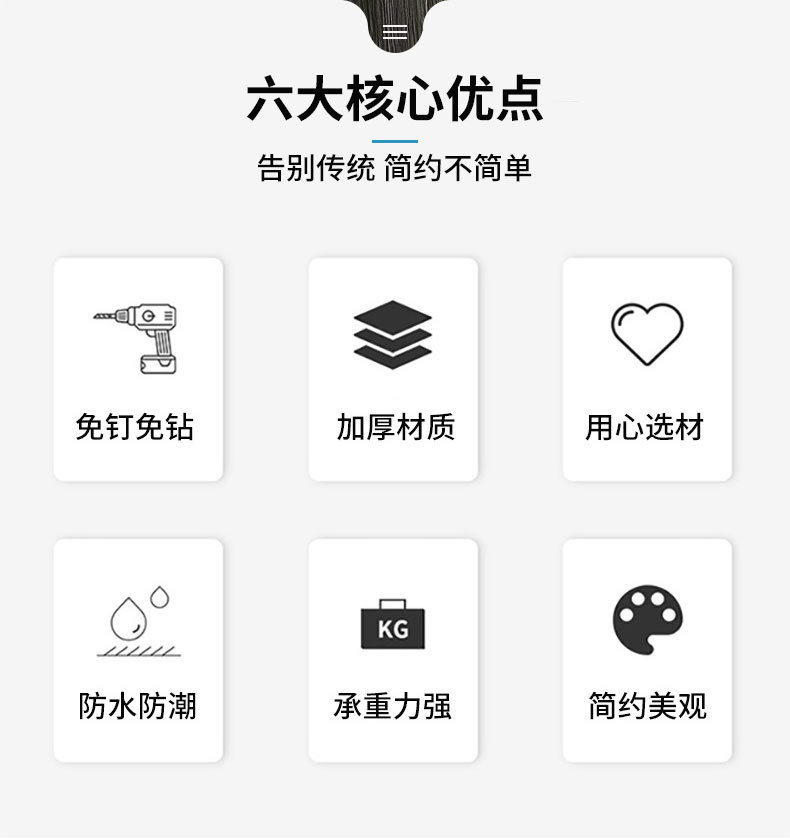 六大核心优点

告别传统 简约不简单

免钉免钻

加厚材质

用心选材

防水防潮

KG

承重力强

简约美观