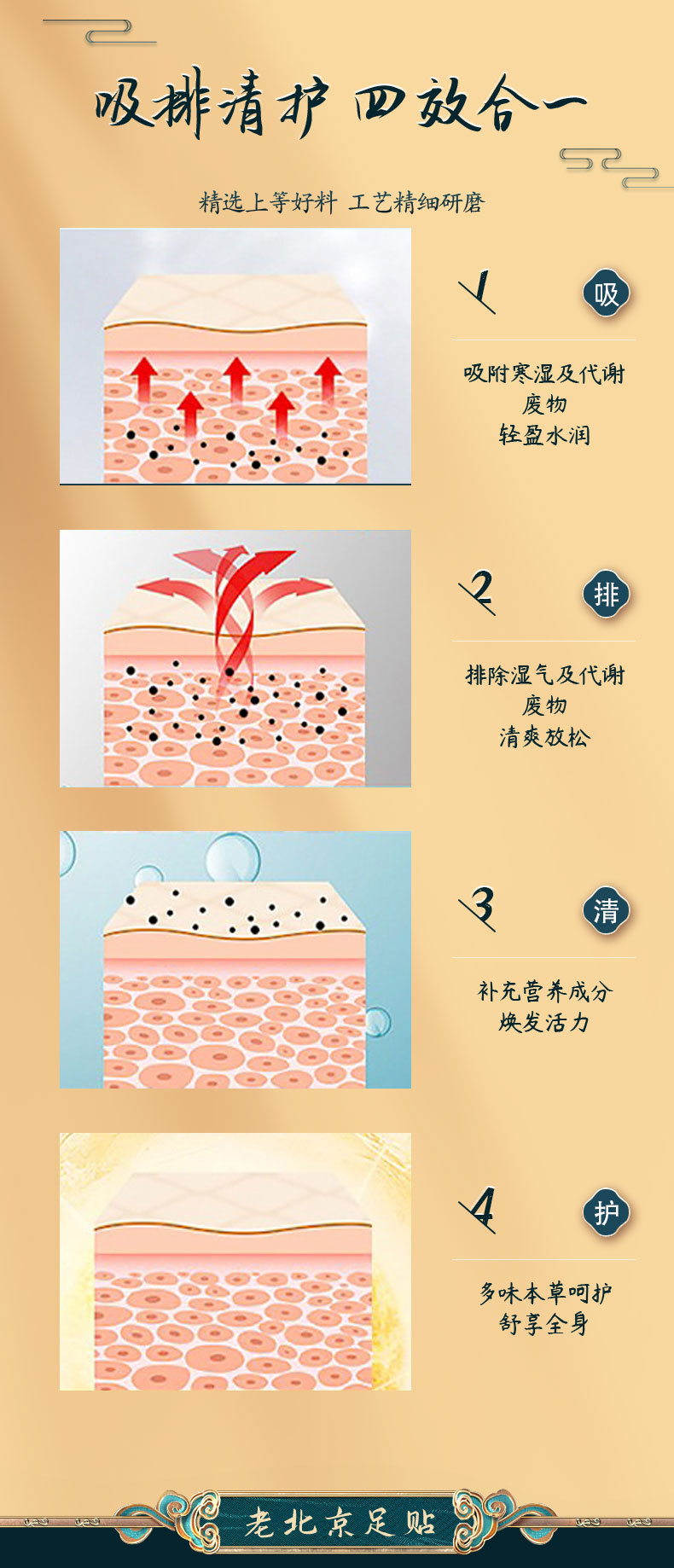 吸排清护 四效合一

精选上等好料 工艺精细研磨

1

吸

吸附寒湿及代谢废物
轻盈水润

2

排

排除湿气及代谢废物
清爽放松

3

清

补充营养成分
焕发活力

4

护

多味本草呵护
舒享全身

老北京足贴