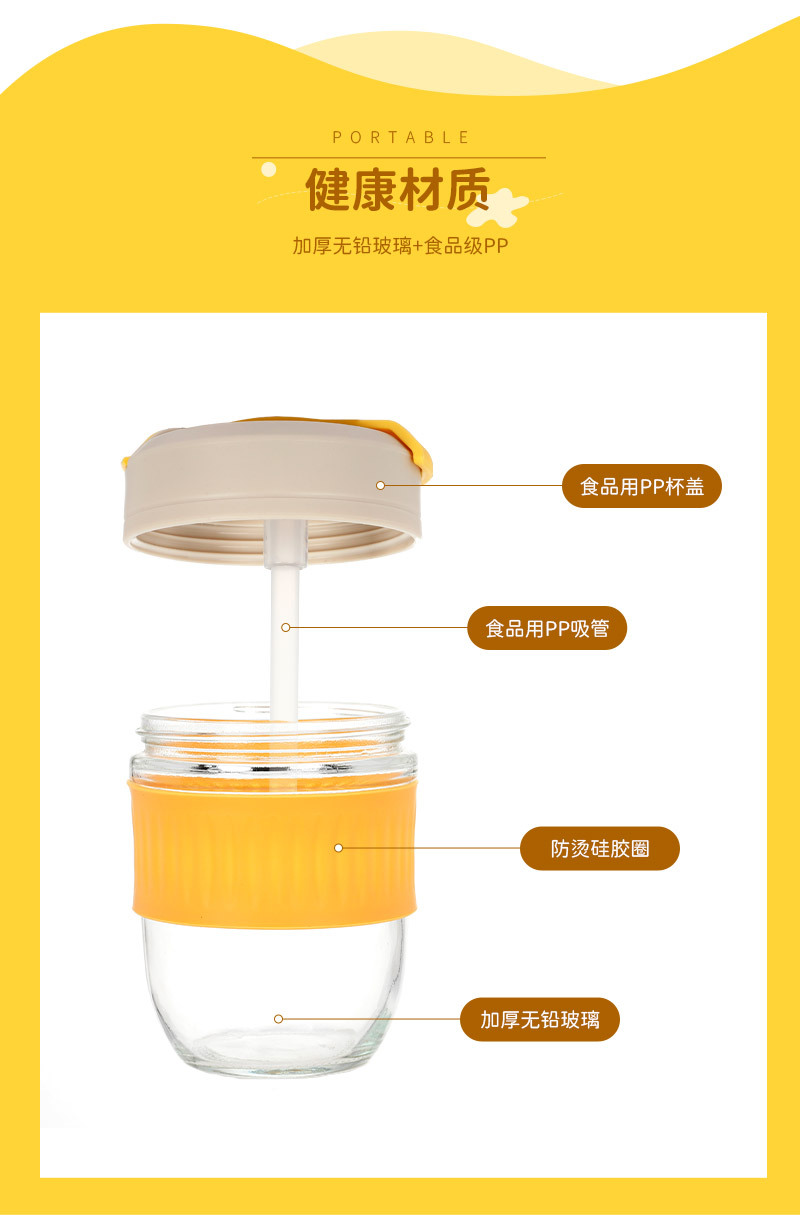 PORTABLE

健康材质

加厚无铅玻璃+食品级PP

食品用PP杯盖

食品用PP吸管

防烫硅胶圈

加厚无铅玻璃