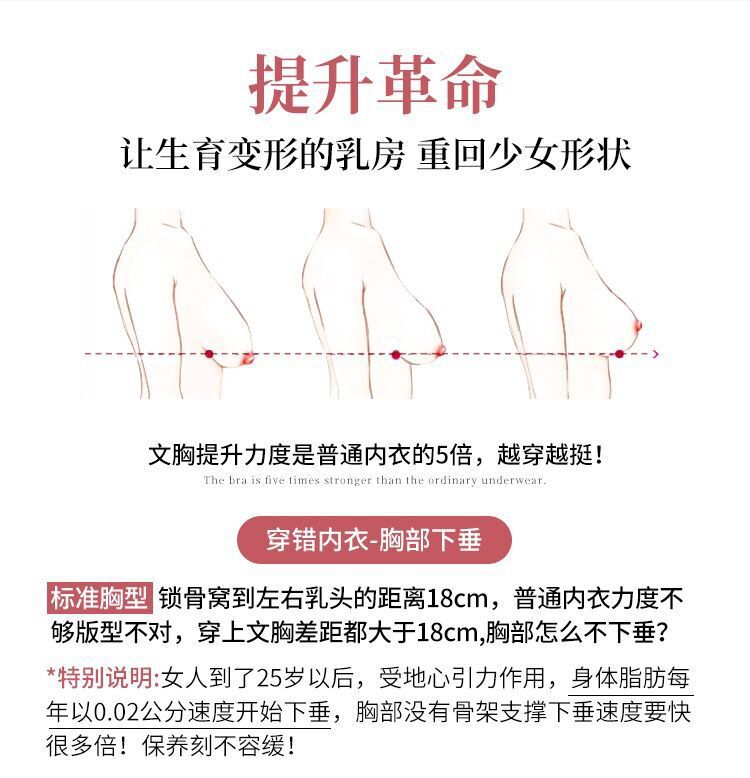 提升革命

让生育变形的乳房 重回少女形状

文胸提升力度是普通内衣的5倍，越穿越挺！

The bra is five times stronger than the ordinary underwear.

穿错内衣-胸部下垂

标准胸型 锁骨窝到左右乳头的距离18cm，普通内衣力度不够版型不对，穿上文胸差距都大于18cm,胸部怎么不下垂？

*特别说明:女人到了25岁以后，受地心引力作用，身体脂肪每年以0.02公分速度开始下垂，胸部没有骨架支撑下垂速度要快很多倍！保养刻不容缓！