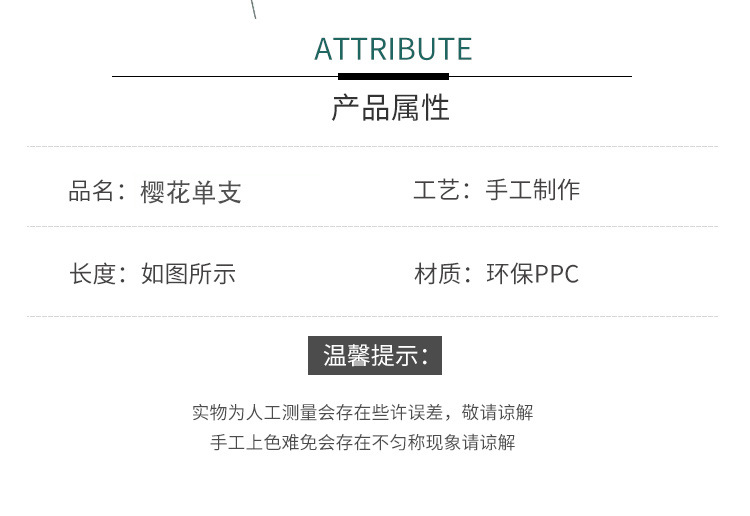 ATTRIBUTE

产品属性

品名：樱花单支

工艺：手工制作

长度：如图所示

材质：环保PPC

温馨提示：

实物为人工测量会存在些许误差，敬请谅解
手工上色难免会存在不匀称现象请谅解