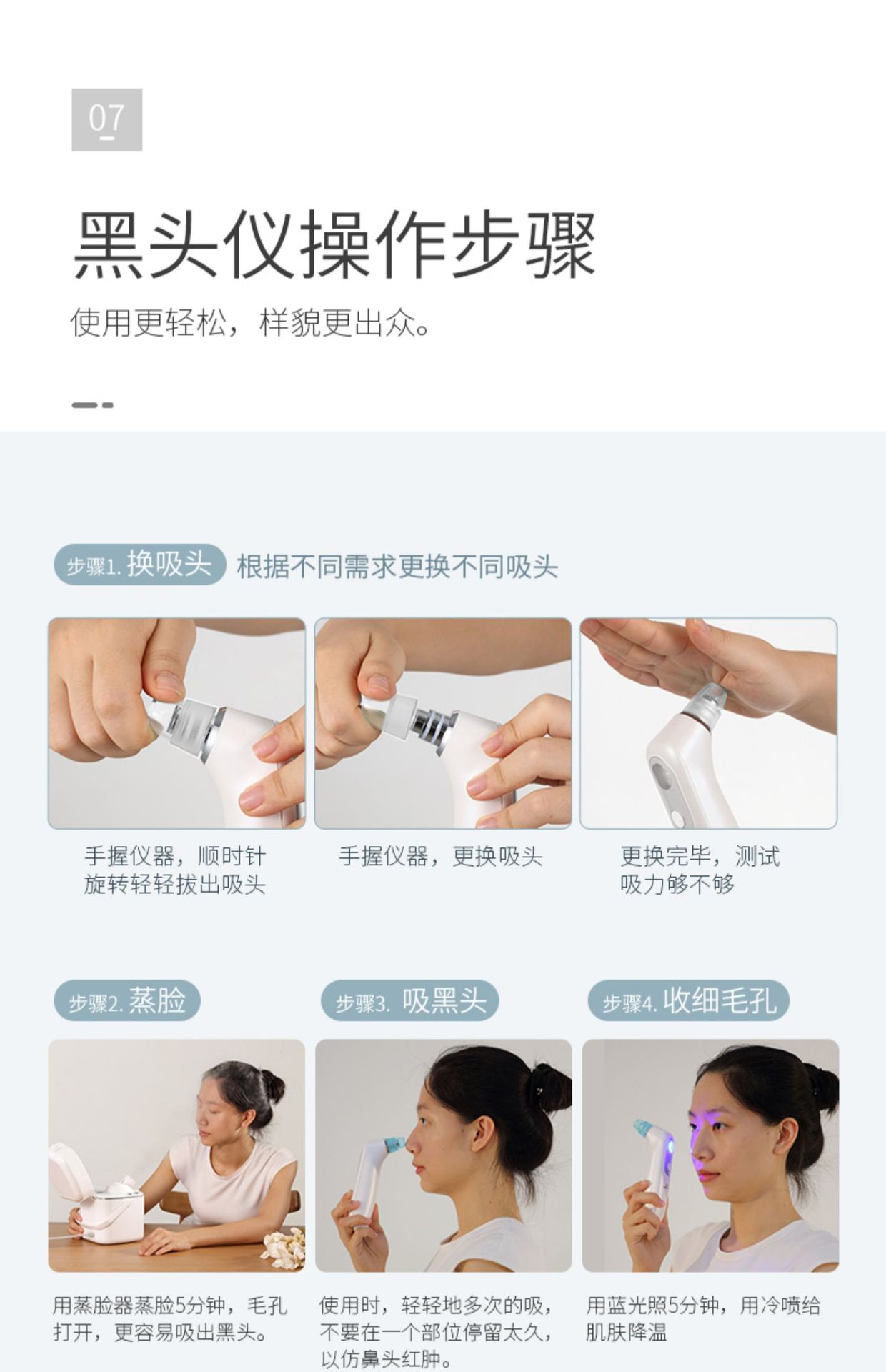 07

黑头仪操作步骤

使用更轻松，样貌更出众。

步骤1. 换吸头 根据不同需求更换不同吸头

手握仪器，顺时针旋转轻轻拔出吸头

手握仪器，更换吸头

更换完毕，测试吸力够不够

步骤2. 蒸脸

步骤3. 吸黑头

步骤4. 收细毛孔

用蒸脸器蒸脸5分钟，毛孔打开，更容易吸出黑头。

使用时，轻轻地多次的吸，不要在一个部位停留太久，以仿鼻头红肿。

用蓝光照5分钟，用冷喷给肌肤降温