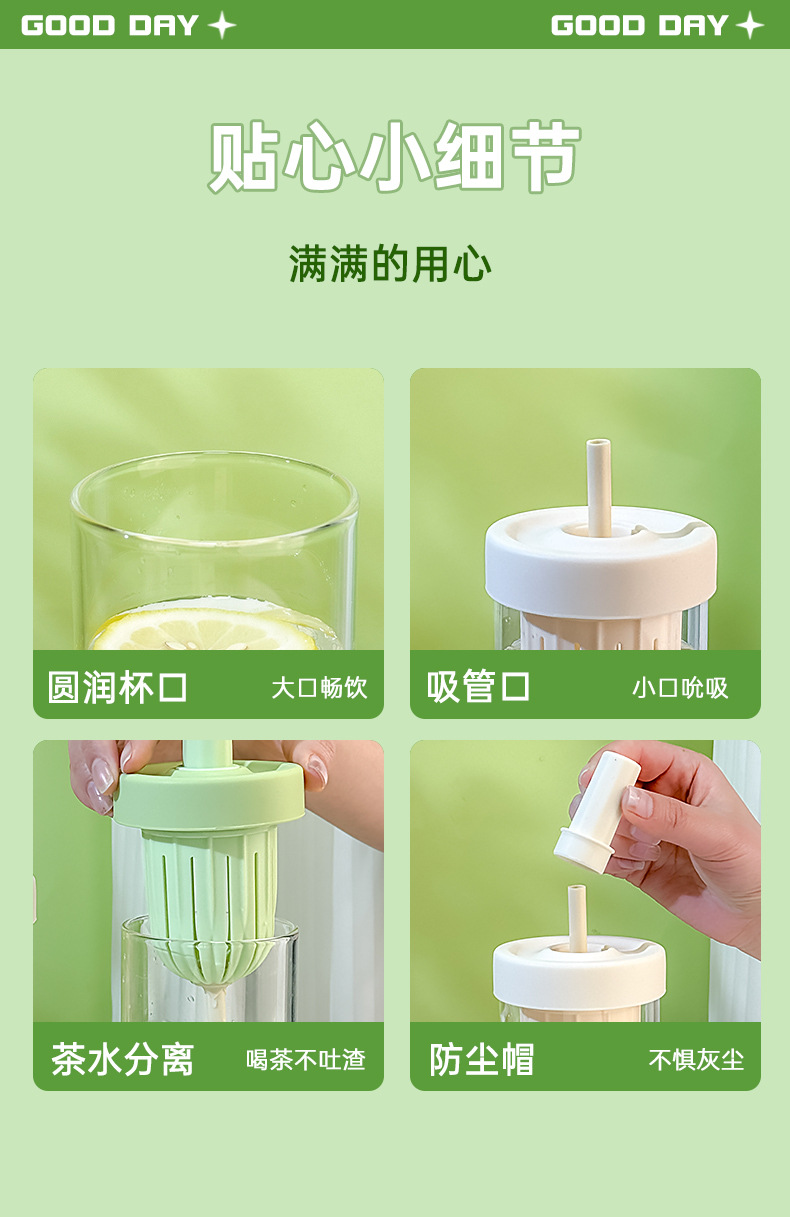 GOOD DAY GOOD DAY

贴心小细节

满满的用心

圆润杯口 大口畅饮

吸管口 小口吮吸

茶水分离 喝茶不吐渣

防尘帽 不惧灰尘